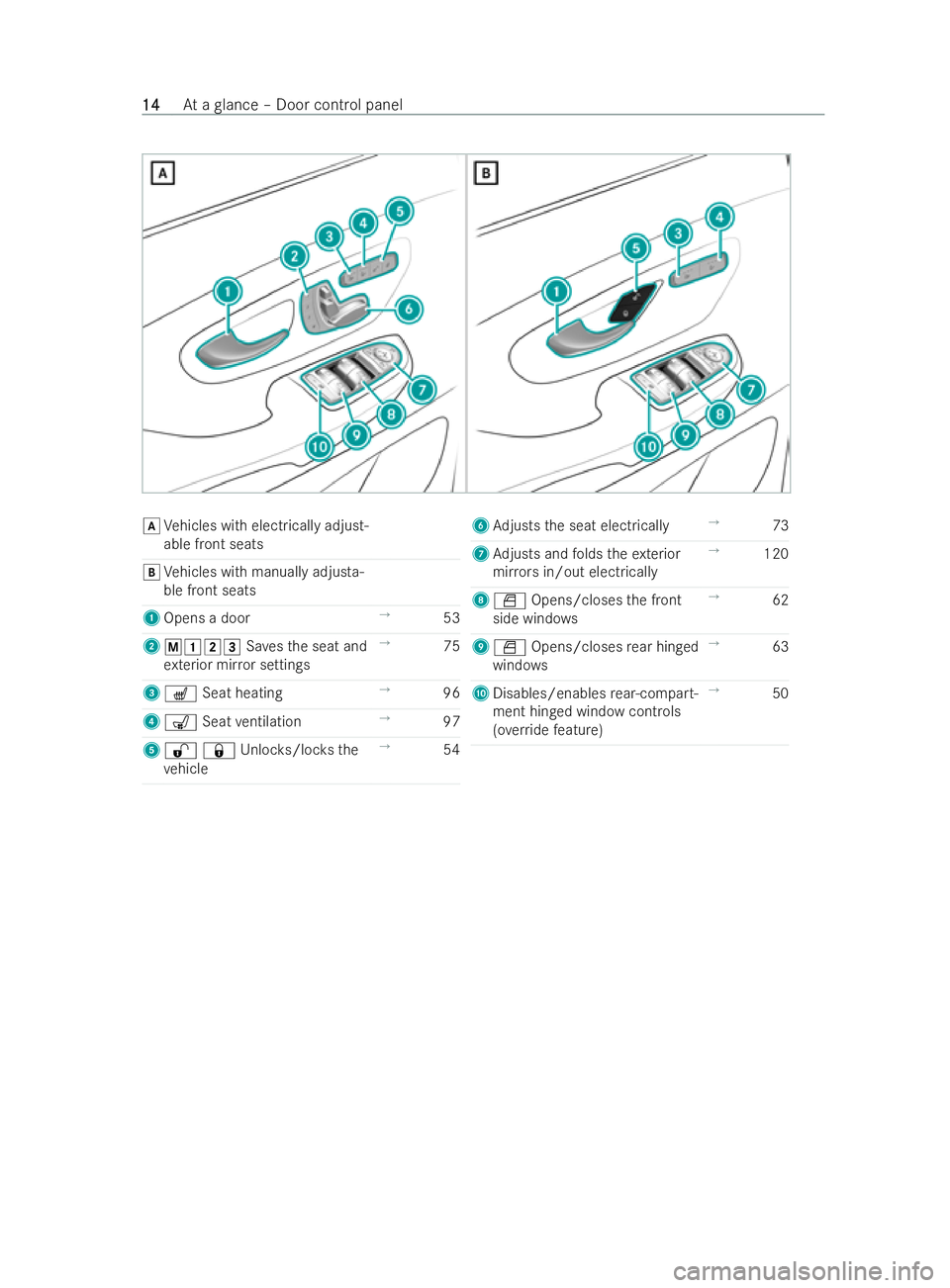 14 At a glance – Door control panel

A

1

2

3

4

5

6

7

8

9

10

B

1

5

3

4

7

8

9

10

A Vehicles with electrically adjustable front seats

B Vehicles with manually adjustable front seats

1 Opens a door → 53

2 M 1 2 3 Saves the seat and exterior mirror settings → 75

3 Seat heating → 96

4 Seat ventilation → 97

5 Unlocks/locks the vehicle → 54

6 Adjusts the seat electrically → 73

7 Adjusts and folds the exterior mirrors in/out electrically → 120

8 Opens/closes the front side windows → 62

9 Opens/closes rear hinged windows → 63

10 Disables/enables rear-compartment hinged window controls (override feature) → 50

carmanualsonline.info