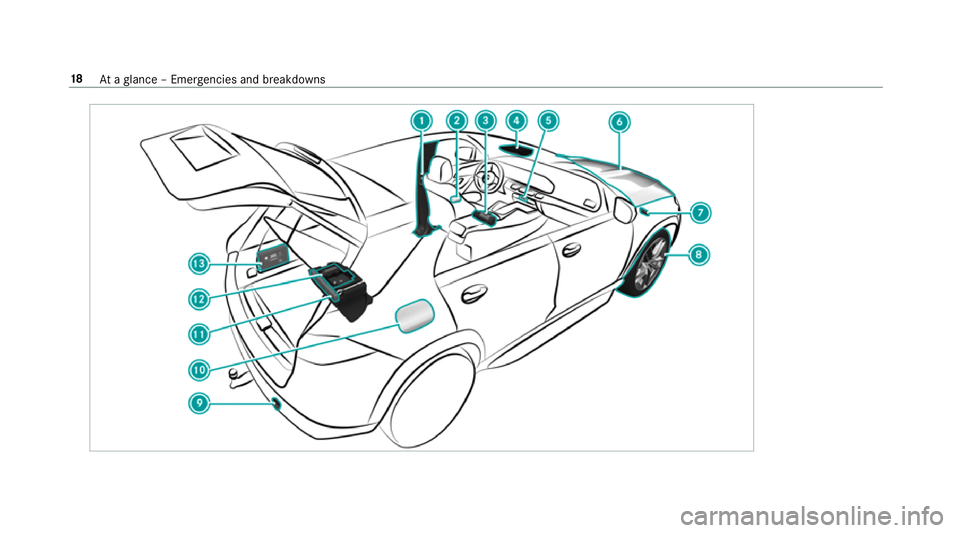 18 At a glance – Emergencies and breakdowns

1
2
3
4
5
6
7
8
13
12
11
10
9

carmanualsonline.info