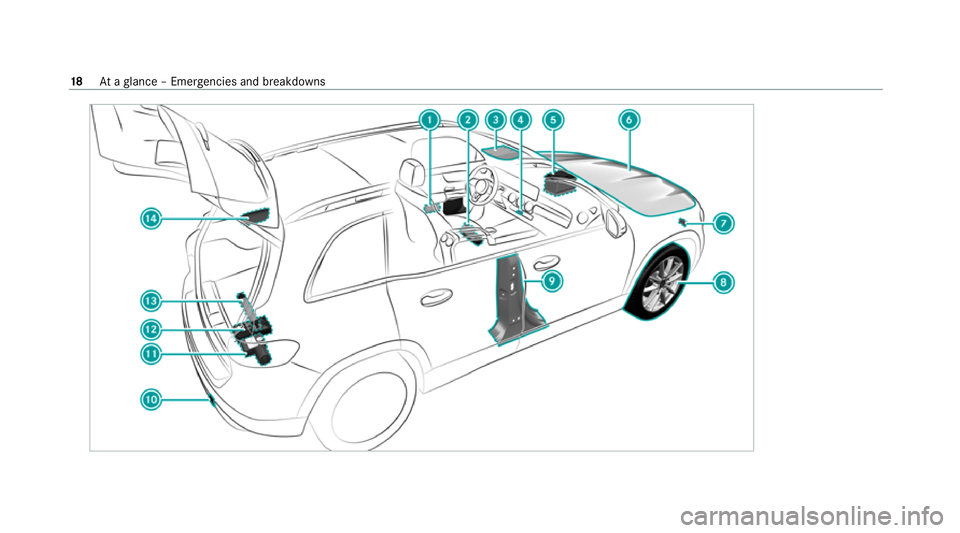 18 At a glance – Emergencies and breakdowns

1
2
3
4
5
6
7
8
9
10
11
12
13
14

carmanualsonline.info