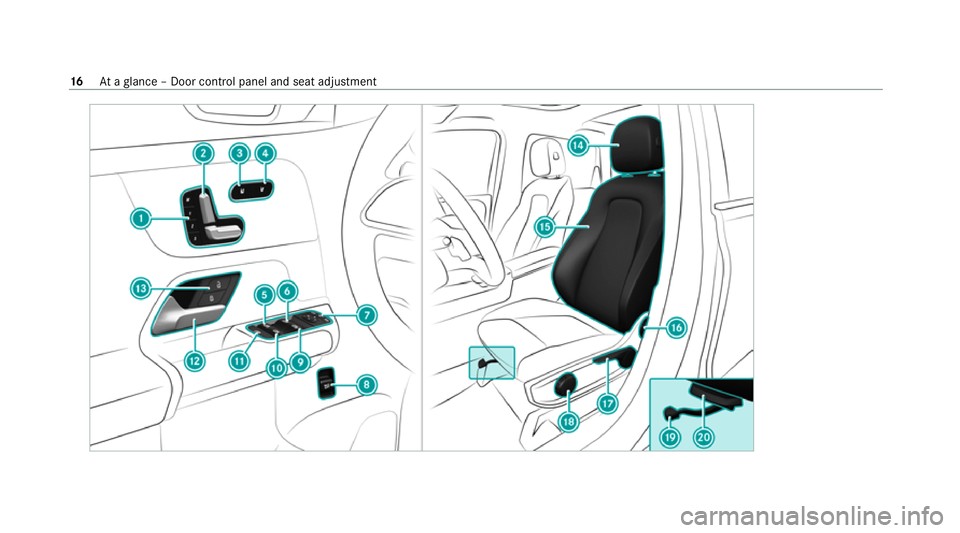 16 At a glance – Door control panel and seat adjustment

1
2
3
4
5
6
7
8
9
10
11
12
13
14
15
16
17
18
19
20

carmanualsonline.info