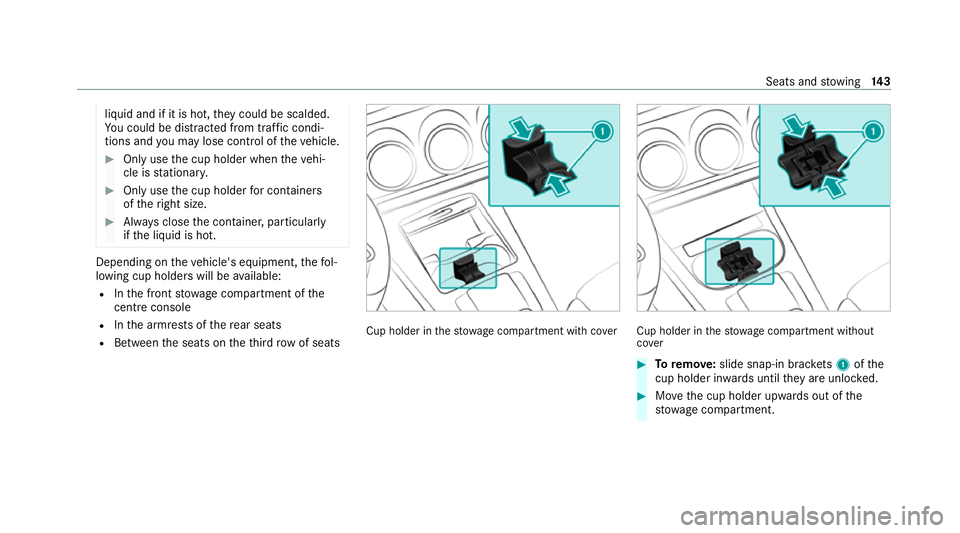 Seats and stowing 143

liquid and if it is hot, they could be scalded. You could be distracted from traffic conditions and you may lose control of the vehicle.

Only use the cup holder when the vehicle is stationary.

Only use the cup holder for containers of the right size.

Always close the container, particularly if the liquid is hot.

Depending on the vehicle's equipment, the following cup holders will be available:

In the front stowage compartment of the centre console

In the armrests of the rear seats

Between the seats on the third row of seats

1

Cup holder in the stowage compartment with cover

1

Cup holder in the stowage compartment without cover

To remove: slide snap-in brackets 1 of the cup holder inwards until they are unlocked.

Move the cup holder upwards out of the stowage compartment.

carmanualsonline.info