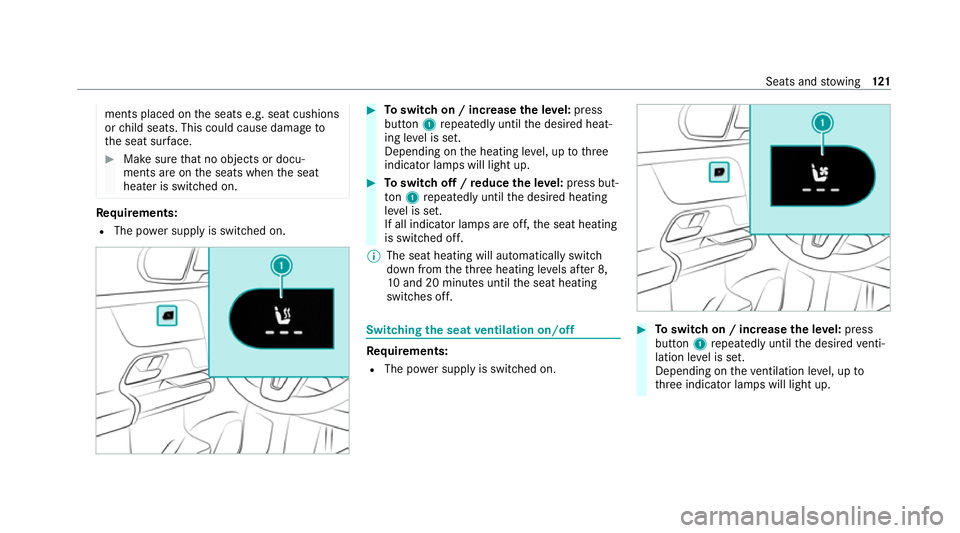 Seats and stowing 121

ments placed on the seats e.g. seat cushions or child seats. This could cause damage to the seat surface.

Make sure that no objects or documents are on the seats when the seat heater is switched on.

Requirements:
The power supply is switched on.

1

To switch on / increase the level: press button 1 repeatedly until the desired heating level is set.
Depending on the heating level, up to three indicator lamps will light up.

To switch off / reduce the level: press button 1 repeatedly until the desired heating level is set.
If all indicator lamps are off, the seat heating is switched off.

The seat heating will automatically switch down from the three heating levels after 8, 10 and 20 minutes until the seat heating switches off.

Switching the seat ventilation on/off

Requirements:
The power supply is switched on.

1

To switch on / increase the level: press button 1 repeatedly until the desired ventilation level is set.
Depending on the ventilation level, up to three indicator lamps will light up.

carmanualsonline.info