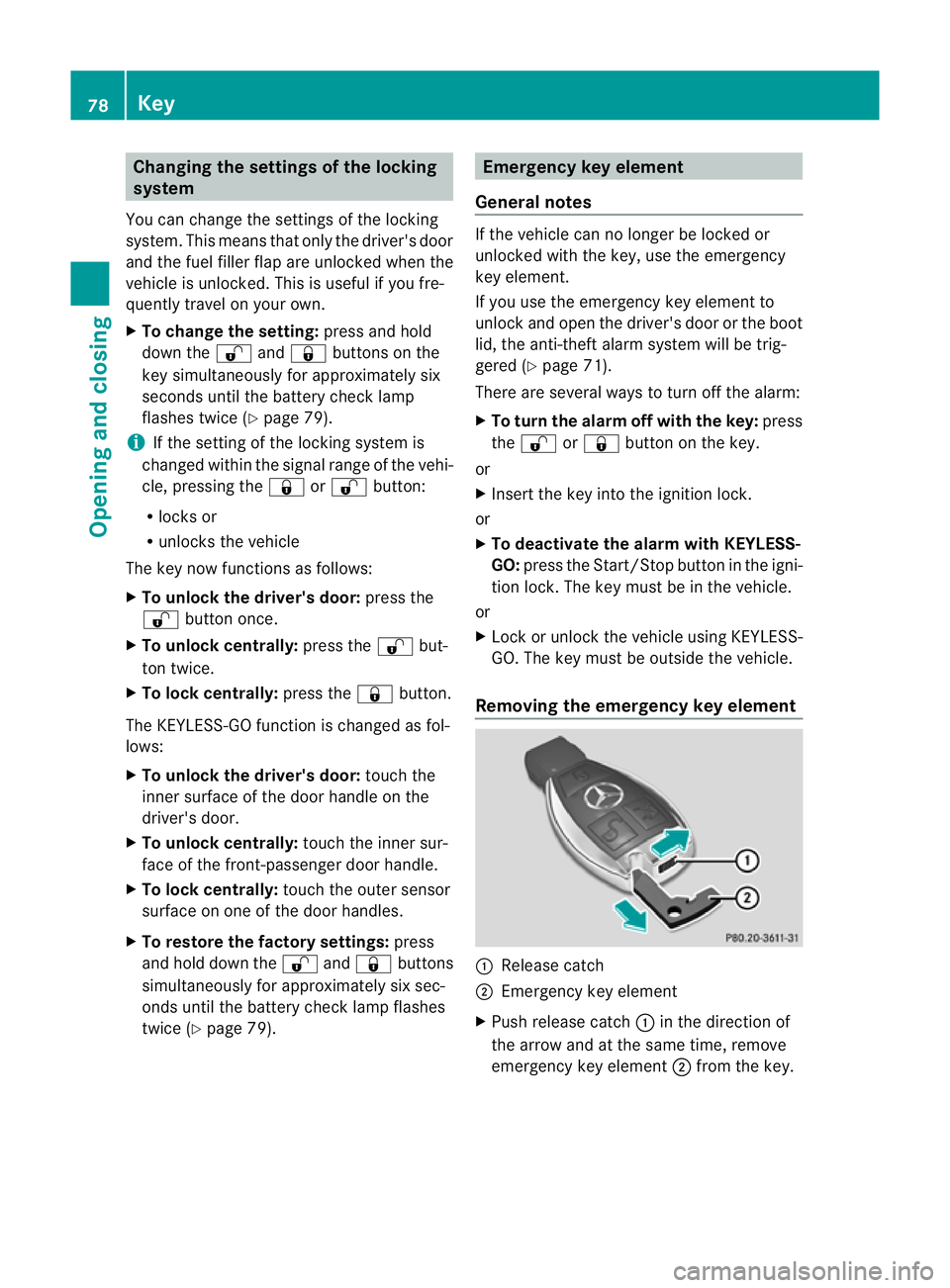 78 Key

Opening and closing

Changing the settings of the locking system

You can change the settings of the locking system. This means that only the driver's door and the fuel filler flap are unlocked when the vehicle is unlocked. This is useful if you frequently travel on your own.

▶ To change the setting: press and hold down the 🔓 and 🔒 buttons on the key simultaneously for approximately six seconds until the battery check lamp flashes twice (▷ page 79).

i If the setting of the locking system is changed within the signal range of the vehicle, pressing the 🔒 or 🔓 button:

• locks or
• unlocks the vehicle

The key now functions as follows:

▶ To unlock the driver's door: press the 🔓 button once.

▶ To unlock centrally: press the 🔓 button twice.

▶ To lock centrally: press the 🔒 button.

The KEYLESS-GO function is changed as follows:

▶ To unlock the driver's door: touch the inner surface of the door handle on the driver's door.

▶ To unlock centrally: touch the inner surface of the front-passenger door handle.

▶ To lock centrally: touch the outer sensor surface on one of the door handles.

▶ To restore the factory settings: press and hold down the 🔓 and 🔒 buttons simultaneously for approximately six seconds until the battery check lamp flashes twice (▷ page 79).

Emergency key element

General notes

If the vehicle can no longer be locked or unlocked with the key, use the emergency key element.

If you use the emergency key element to unlock and open the driver's door or the boot lid, the anti-theft alarm system will be triggered (▷ page 71).

There are several ways to turn off the alarm:

▶ To turn the alarm off with the key: press the 🔓 or 🔒 button on the key.

or

▶ Insert the key into the ignition lock.

or

▶ To deactivate the alarm with KEYLESS-GO: press the Start/Stop button in the ignition lock. The key must be in the vehicle.

or

▶ Lock or unlock the vehicle using KEYLESS-GO. The key must be outside the vehicle.

Removing the emergency key element

1
2
P80.20-3611-31

① Release catch
② Emergency key element

▶ Push release catch ① in the direction of the arrow and at the same time, remove emergency key element ② from the key.

carmanualsonline.info