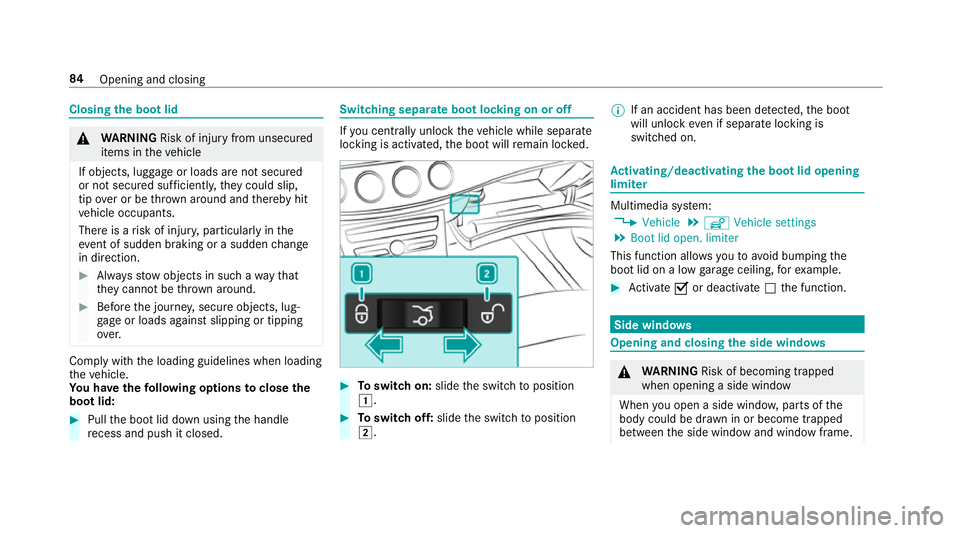 84 Opening and closing

Closing the boot lid

WARNING Risk of injury from unsecured items in the vehicle

If objects, luggage or loads are not secured or not secured sufficiently, they could slip, tip over or be thrown around and thereby hit vehicle occupants.

There is a risk of injury, particularly in the event of sudden braking or a sudden change in direction.

Always stow objects in such a way that they cannot be thrown around.

Before the journey, secure objects, luggage or loads against slipping or tipping over.

Comply with the loading guidelines when loading the vehicle.
You have the following options to close the boot lid:

Pull the boot lid down using the handle recess and push it closed.

Switching separate boot locking on or off

If you centrally unlock the vehicle while separate locking is activated, the boot will remain locked.

1
2

To switch on: slide the switch to position 1.

To switch off: slide the switch to position 2.

If an accident has been detected, the boot will unlock even if separate locking is switched on.

Activating/deactivating the boot lid opening limiter

Multimedia system:
Vehicle Vehicle settings
Boot lid open. limiter
This function allows you to avoid bumping the boot lid on a low garage ceiling, for example.

Activate or deactivate the function.

Side windows

Opening and closing the side windows

WARNING Risk of becoming trapped when opening a side window

When you open a side window, parts of the body could be drawn in or become trapped between the side window and window frame.

carmanualsonline.info