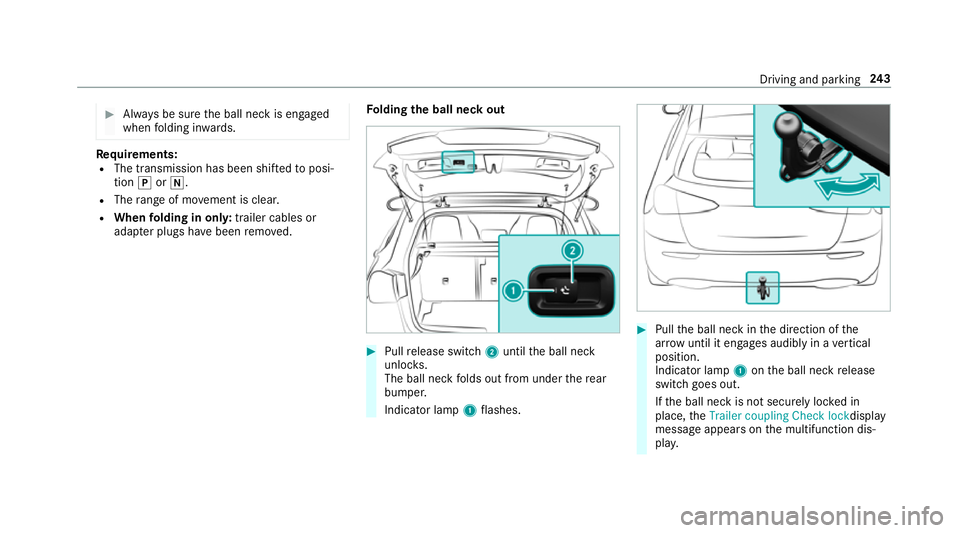 Driving and parking 243

▶ Always be sure the ball neck is engaged when folding inwards.

Requirements:
• The transmission has been shifted to position P or N.
• The range of movement is clear.
• When folding in only: trailer cables or adapter plugs have been removed.

Folding the ball neck out

2
1

▶ Pull release switch 2 until the ball neck unlocks.
The ball neck folds out from under the rear bumper.
Indicator lamp 1 flashes.

▶ Pull the ball neck in the direction of the arrow until it engages audibly in a vertical position.
Indicator lamp 1 on the ball neck release switch goes out.
If the ball neck is not securely locked in place, the Trailer coupling Check lockdisplay message appears on the multifunction display.

carmanualsonline.info