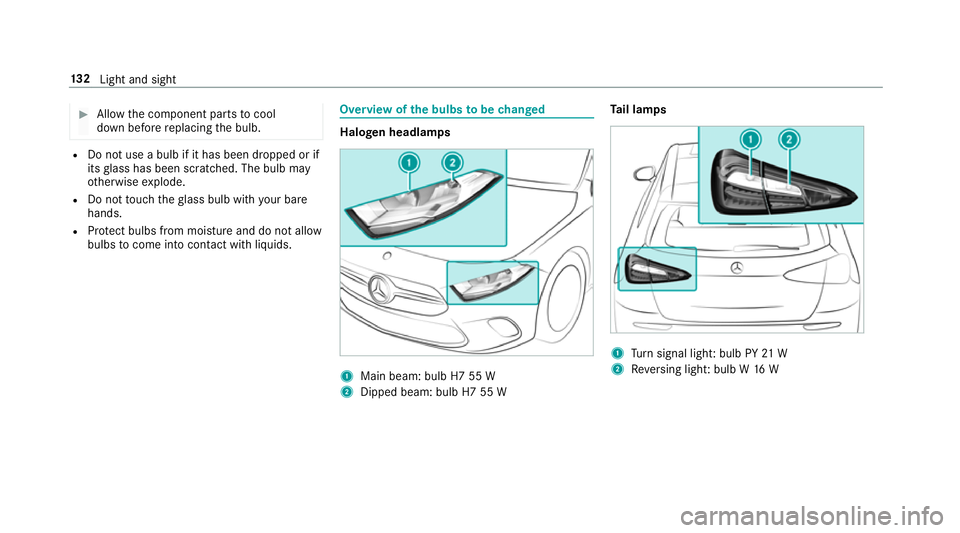 132 Light and sight

▶ Allow the component parts to cool down before replacing the bulb.

• Do not use a bulb if it has been dropped or if its glass has been scratched. The bulb may otherwise explode.
• Do not touch the glass bulb with your bare hands.
• Protect bulbs from moisture and do not allow bulbs to come into contact with liquids.

Overview of the bulbs to be changed

Halogen headlamps

1 2

1 Main beam: bulb H7 55 W
2 Dipped beam: bulb H7 55 W

Tail lamps

1 2

1 Turn signal light: bulb PY 21 W
2 Reversing light: bulb W 16 W

carmanualsonline.info