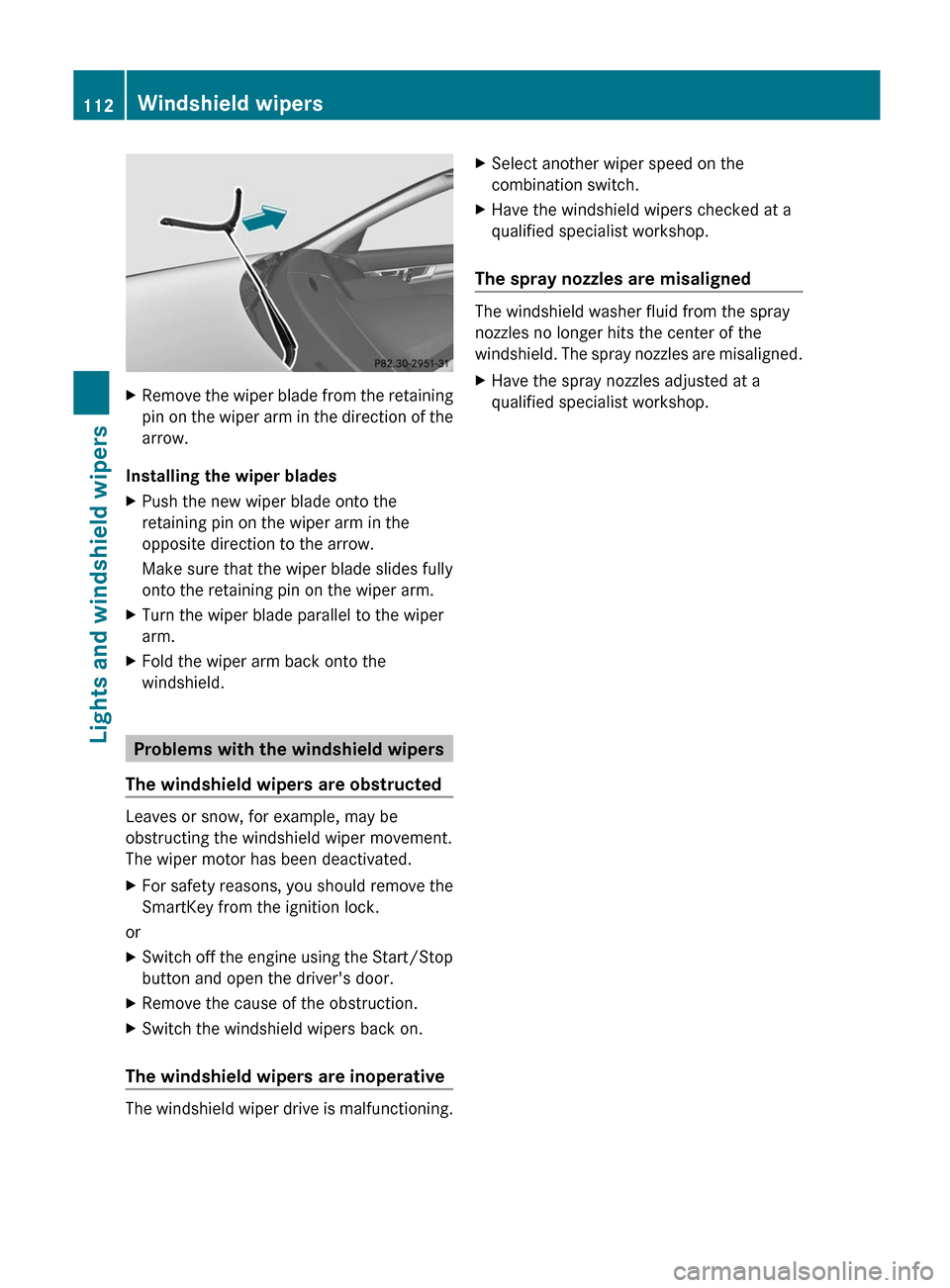 112 Windshield wipers

Lights and windshield wipers

P82.30-2951-31

▶ Remove the wiper blade from the retaining pin on the wiper arm in the direction of the arrow.

Installing the wiper blades

▶ Push the new wiper blade onto the retaining pin on the wiper arm in the opposite direction to the arrow.

Make sure that the wiper blade slides fully onto the retaining pin on the wiper arm.

▶ Turn the wiper blade parallel to the wiper arm.

▶ Fold the wiper arm back onto the windshield.

Problems with the windshield wipers

The windshield wipers are obstructed

Leaves or snow, for example, may be obstructing the windshield wiper movement. The wiper motor has been deactivated.

▶ For safety reasons, you should remove the SmartKey from the ignition lock.

or

▶ Switch off the engine using the Start/Stop button and open the driver's door.

▶ Remove the cause of the obstruction.

▶ Switch the windshield wipers back on.

The windshield wipers are inoperative

The windshield wiper drive is malfunctioning.

▶ Select another wiper speed on the combination switch.

▶ Have the windshield wipers checked at a qualified specialist workshop.

The spray nozzles are misaligned

The windshield washer fluid from the spray nozzles no longer hits the center of the windshield. The spray nozzles are misaligned.

▶ Have the spray nozzles adjusted at a qualified specialist workshop.

carmanualsonline.info