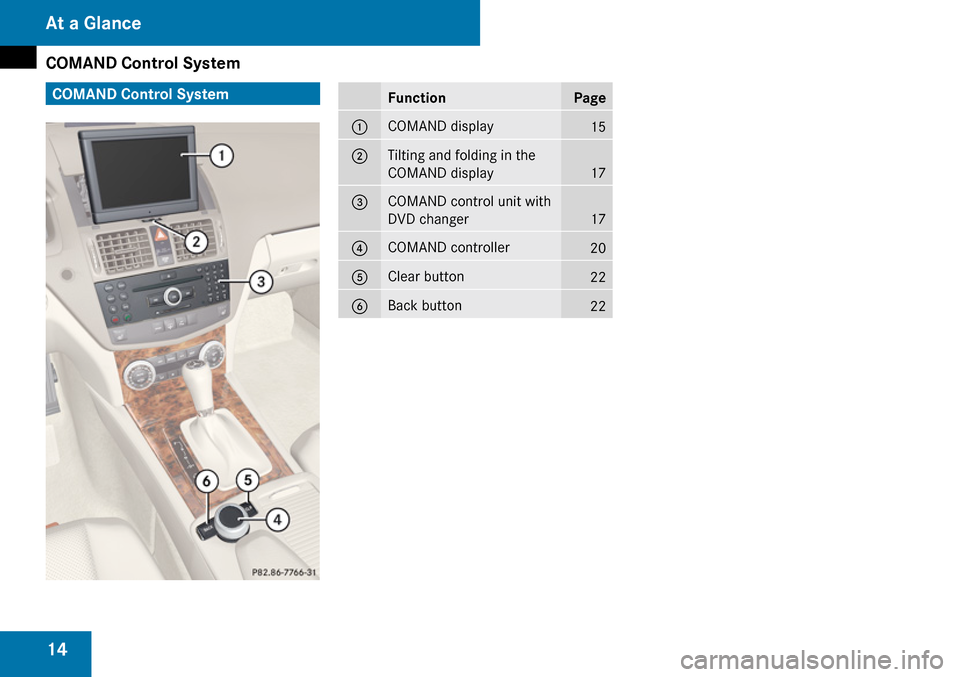 At a Glance

COMAND Control System

COMAND Control System

1
2
3
6
5
4
P82.86-7766-31

| | Function | Page |
|---|---|---|
| 1 | COMAND display | 15 |
| 2 | Tilting and folding in the COMAND display | 17 |
| 3 | COMAND control unit with DVD changer | 17 |
| 4 | COMAND controller | 20 |
| 5 | Clear button | 22 |
| 6 | Back button | 22 |

14

carmanualsonline.info