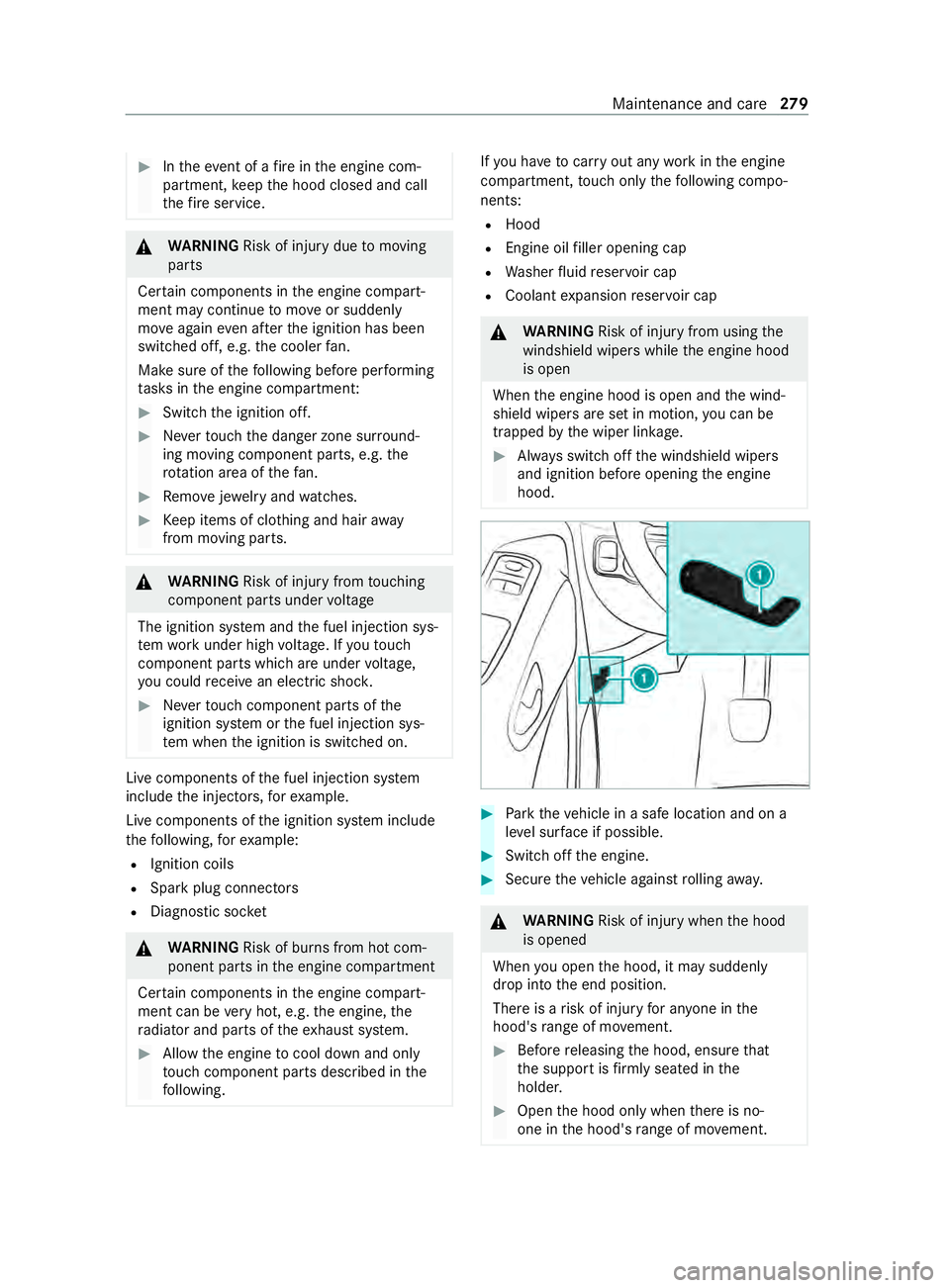 Maintenance and care 279

▶ In the event of a fire in the engine compartment, keep the hood closed and call the fire service.

⚠ WARNING Risk of injury due to moving parts

Certain components in the engine compartment may continue to move or suddenly move again even after the ignition has been switched off, e.g. the cooler fan.

Make sure of the following before performing tasks in the engine compartment:

▶ Switch the ignition off.

▶ Never touch the danger zone surrounding moving component parts, e.g. the rotation area of the fan.

▶ Remove jewelry and watches.

▶ Keep items of clothing and hair away from moving parts.

⚠ WARNING Risk of injury from touching component parts under voltage

The ignition system and the fuel injection system work under high voltage. If you touch component parts which are under voltage, you could receive an electric shock.

▶ Never touch component parts of the ignition system or the fuel injection system when the ignition is switched on.

Live components of the fuel injection system include the injectors, for example.

Live components of the ignition system include the following, for example:

• Ignition coils
• Spark plug connectors
• Diagnostic socket

⚠ WARNING Risk of burns from hot component parts in the engine compartment

Certain components in the engine compartment can be very hot, e.g. the engine, the radiator and parts of the exhaust system.

▶ Allow the engine to cool down and only touch component parts described in the following.

If you have to carry out any work in the engine compartment, touch only the following components:

• Hood
• Engine oil filler opening cap
• Washer fluid reservoir cap
• Coolant expansion reservoir cap

⚠ WARNING Risk of injury from using the windshield wipers while the engine hood is open

When the engine hood is open and the windshield wipers are set in motion, you can be trapped by the wiper linkage.

▶ Always switch off the windshield wipers and ignition before opening the engine hood.

1

1

▶ Park the vehicle in a safe location and on a level surface if possible.

▶ Switch off the engine.

▶ Secure the vehicle against rolling away.

⚠ WARNING Risk of injury when the hood is opened

When you open the hood, it may suddenly drop into the end position.

There is a risk of injury for anyone in the hood's range of movement.

▶ Before releasing the hood, ensure that the support is firmly seated in the holder.

▶ Open the hood only when there is no-one in the hood's range of movement.

carmanualsonline.info