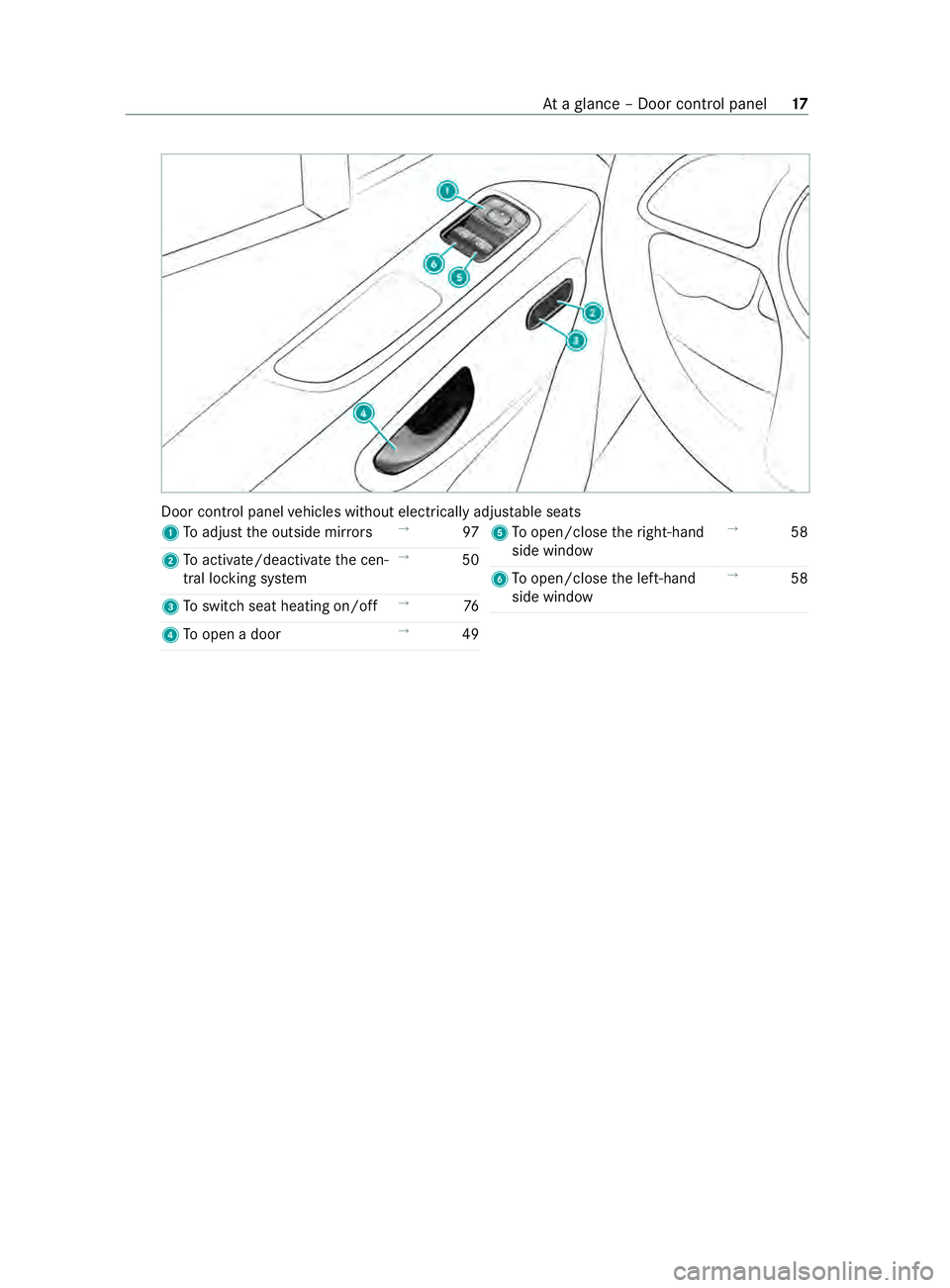 At a glance – Door control panel 17

1
6
5
2
3
4

Door control panel vehicles without electrically adjustable seats

1 To adjust the outside mirrors → 97

2 To activate/deactivate the central locking system → 50

3 To switch seat heating on/off → 76

4 To open a door → 49

5 To open/close the right-hand side window → 58

6 To open/close the left-hand side window → 58

carmanualsonline.info