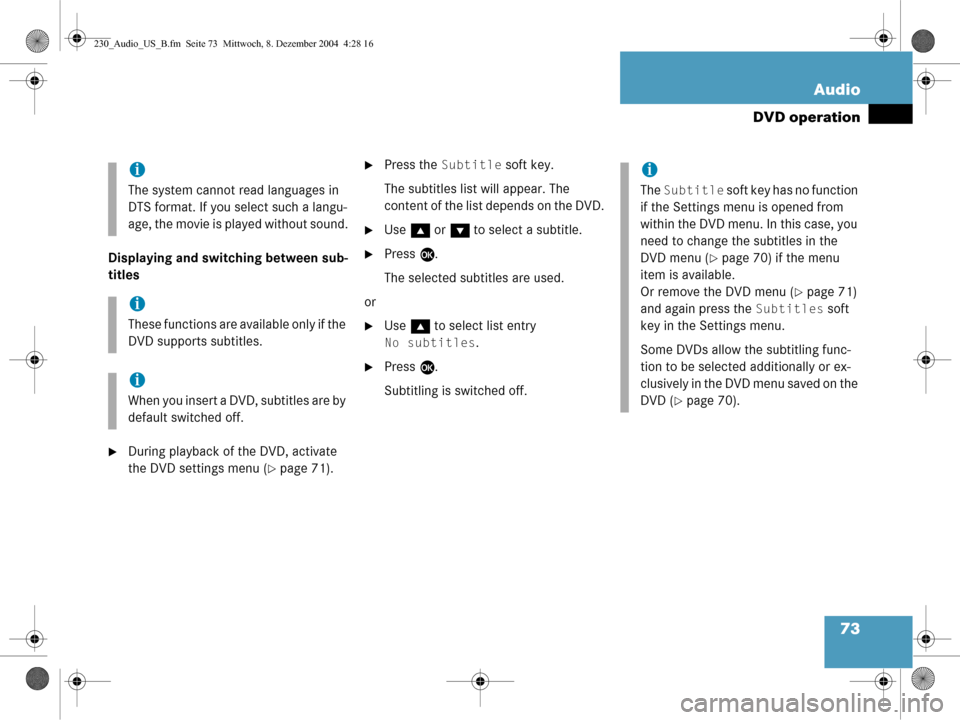 230_Audio_US_B.fm Seite 73 Mittwoch, 8. Dezember 2004 4:28 16

Audio

DVD operation

i
The system cannot read languages in DTS format. If you select such a language, the movie is played without sound.

Displaying and switching between subtitles

i
These functions are available only if the DVD supports subtitles.

i
When you insert a DVD, subtitles are by default switched off.

▶ During playback of the DVD, activate the DVD settings menu (▷ page 71).

▶ Press the Subtitle soft key.

The subtitles list will appear. The content of the list depends on the DVD.

▶ Use ▲ or ▼ to select a subtitle.

▶ Press OK.

The selected subtitles are used.

or

▶ Use ▲ to select list entry No subtitles.

▶ Press OK.

Subtitling is switched off.

i
The Subtitle soft key has no function if the Settings menu is opened from within the DVD menu. In this case, you need to change the subtitles in the DVD menu (▷ page 70) if the menu item is available.
Or remove the DVD menu (▷ page 71) and again press the Subtitles soft key in the Settings menu.

Some DVDs allow the subtitling function to be selected additionally or exclusively in the DVD menu saved on the DVD (▷ page 70).

73

carmanualsonline.info