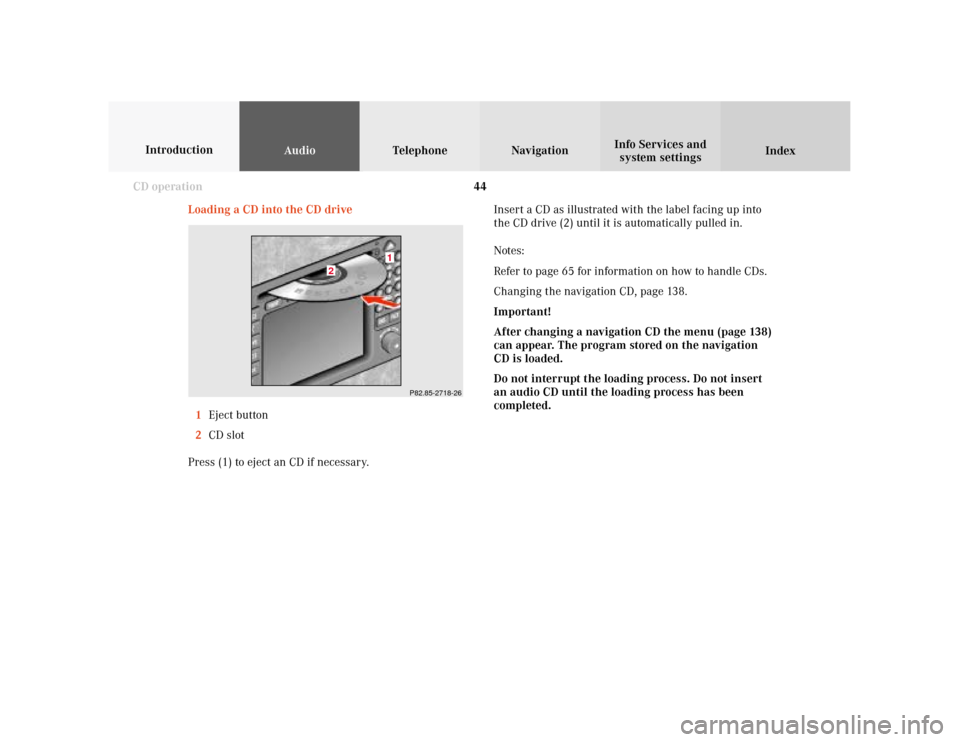 Introduction Audio Telephone Navigation Info Services and system settings Index

CD operation 44

Loading a CD into the CD drive

2
1

P82.85-2718-26

1 Eject button

2 CD slot

Press (1) to eject an CD if necessary.

Insert a CD as illustrated with the label facing up into the CD drive (2) until it is automatically pulled in.

Notes:

Refer to page 65 for information on how to handle CDs.

Changing the navigation CD, page 138.

Important!

After changing a navigation CD the menu (page 138) can appear. The program stored on the navigation CD is loaded.

Do not interrupt the loading process. Do not insert an audio CD until the loading process has been completed.

carmanualsonline.info