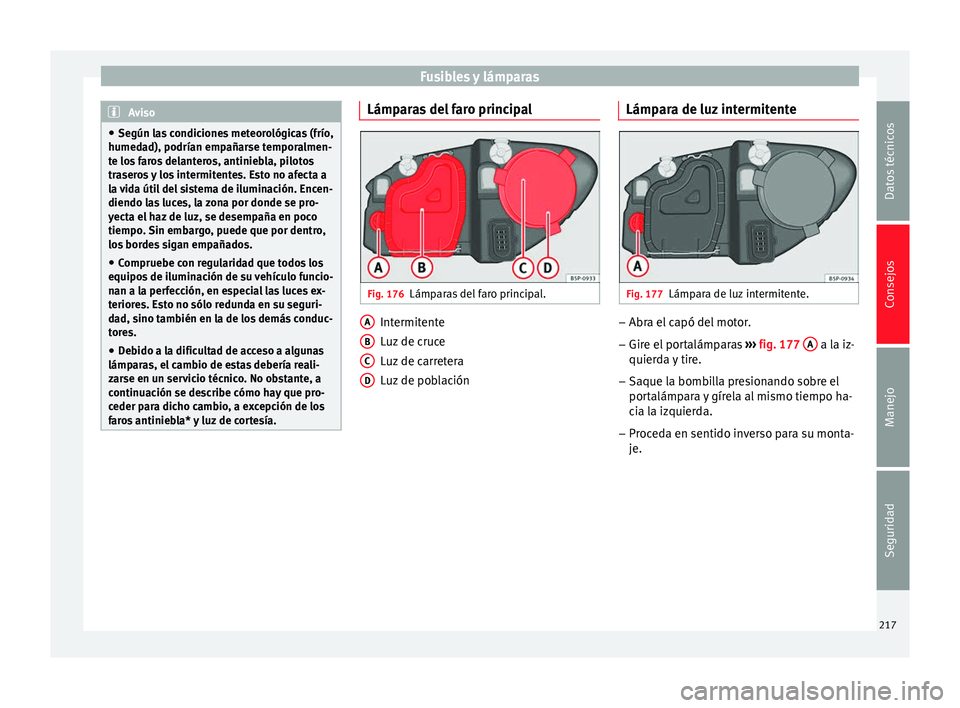 Fusibles y lámparas

Aviso

● Según las condiciones meteorológicas (frío, humedad), podrían empañarse temporalmente los faros delanteros, antiniebla, pilotos traseros y los intermitentes. Esto no afecta a la vida útil del sistema de iluminación. Encendiendo las luces, la zona por donde se proyecta el haz de luz, se desempaña en poco tiempo. Sin embargo, puede que por dentro, los bordes sigan empañados.
● Compruebe con regularidad que todos los equipos de iluminación de su vehículo funcionan a la perfección, en especial las luces exteriores. Esto no sólo redunda en su seguridad, sino también en la de los demás conductores.
● Debido a la dificultad de acceso a algunas lámparas, el cambio de estas debería realizarse en un servicio técnico. No obstante, a continuación se describe cómo hay que proceder para dicho cambio, a excepción de los faros antiniebla* y luz de cortesía.

Lámparas del faro principal

A B C D

B5P-0933

Fig. 176 Lámparas del faro principal.

A Intermitente
B Luz de cruce
C Luz de carretera
D Luz de población

Lámpara de luz intermitente

A

B5P-0934

Fig. 177 Lámpara de luz intermitente.

– Abra el capó del motor.
– Gire el portalámparas ››› fig. 177 A a la izquierda y tire.
– Saque la bombilla presionando sobre el portalámpara y gírela al mismo tiempo hacia la izquierda.
– Proceda en sentido inverso para su montaje.

Datos técnicos
Consejos
Manejo
Seguridad

217

carmanualsonline.info