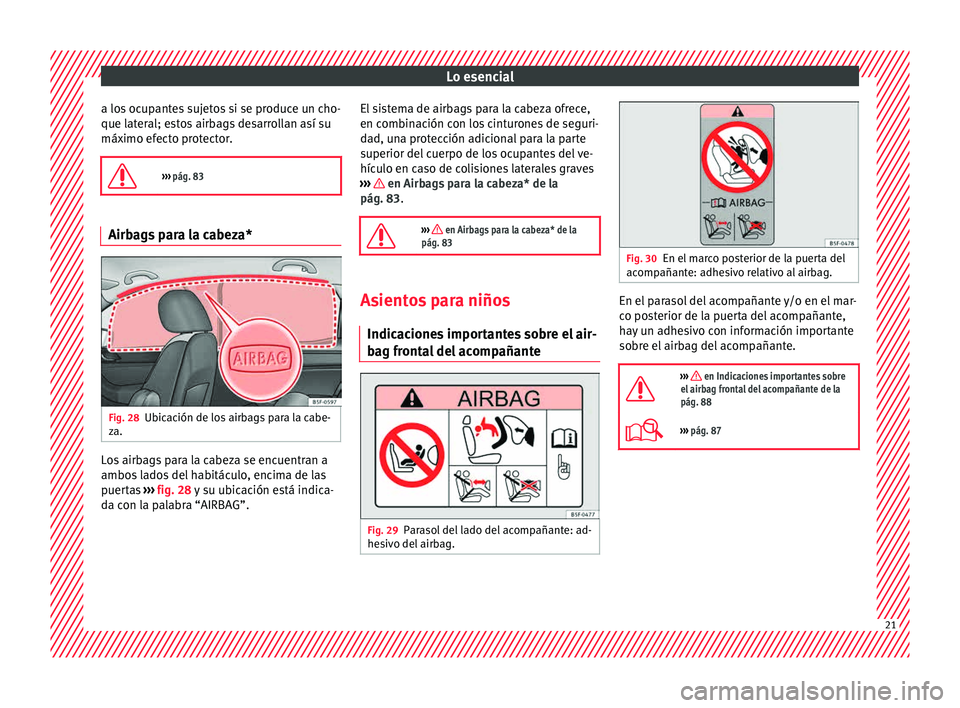 Lo esencial

a los ocupantes sujetos si se produce un choque lateral; estos airbags desarrollan así su máximo efecto protector.

››› pág. 83

Airbags para la cabeza*

AIRBAG

B5F-0597

Fig. 28 Ubicación de los airbags para la cabeza.

Los airbags para la cabeza se encuentran a ambos lados del habitáculo, encima de las puertas ››› fig. 28 y su ubicación está indicada con la palabra “AIRBAG”.

El sistema de airbags para la cabeza ofrece, en combinación con los cinturones de seguridad, una protección adicional para la parte superior del cuerpo de los ocupantes del vehículo en caso de colisiones laterales graves ››› en Airbags para la cabeza* de la pág. 83.

››› en Airbags para la cabeza* de la pág. 83

Asientos para niños

Indicaciones importantes sobre el airbag frontal del acompañante

AIRBAG

B5F-0477

Fig. 29 Parasol del lado del acompañante: adhesivo del airbag.

AIRBAG

B5F-0478

Fig. 30 En el marco posterior de la puerta del acompañante: adhesivo relativo al airbag.

En el parasol del acompañante y/o en el marco posterior de la puerta del acompañante, hay un adhesivo con información importante sobre el airbag del acompañante.

››› en Indicaciones importantes sobre el airbag frontal del acompañante de la pág. 88

››› pág. 87

21

carmanualsonline.info