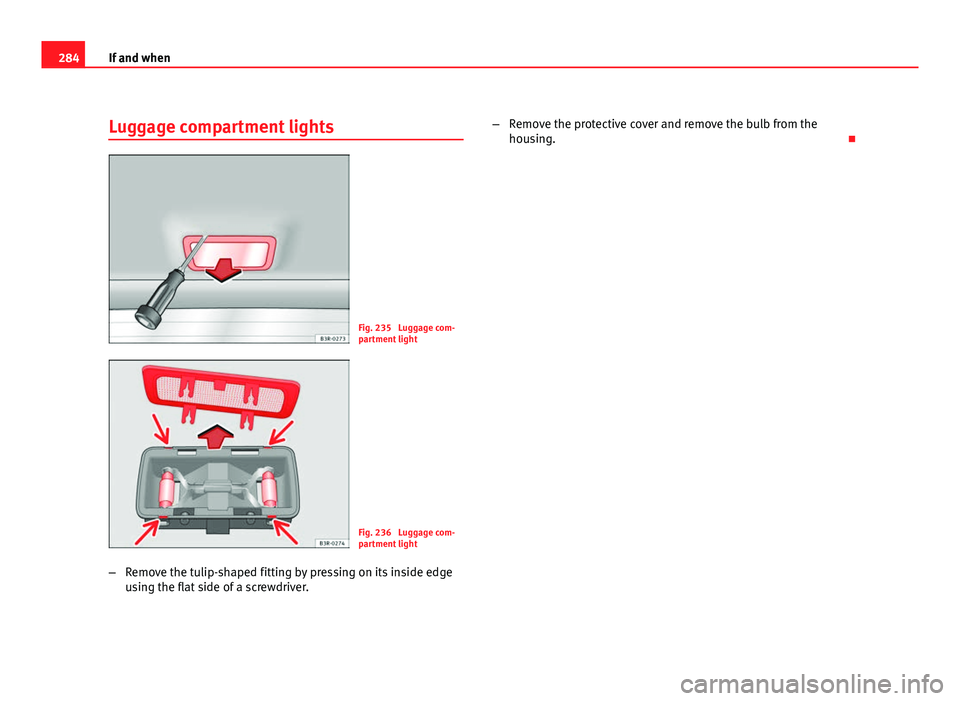 284 If and when

Luggage compartment lights

B3R-0273

Fig. 235 Luggage compartment light

B3R-0274

Fig. 236 Luggage compartment light

– Remove the tulip-shaped fitting by pressing on its inside edge using the flat side of a screwdriver.

– Remove the protective cover and remove the bulb from the housing.

carmanualsonline.info