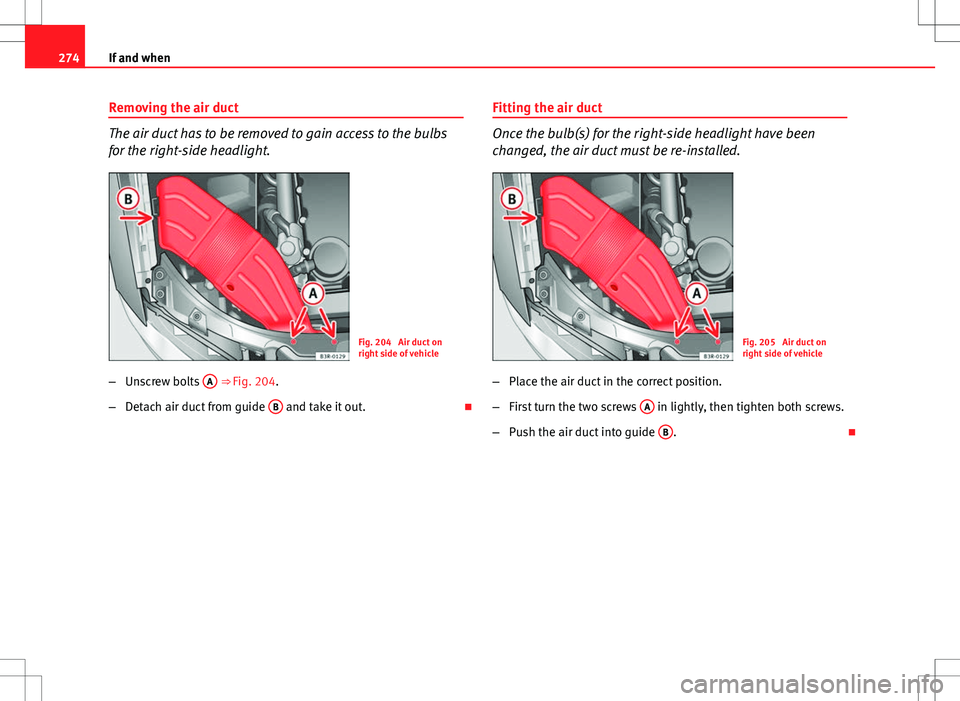 274 If and when

Removing the air duct

The air duct has to be removed to gain access to the bulbs for the right-side headlight.

B

A

B3R-0129

Fig. 204 Air duct on right side of vehicle

– Unscrew bolts A ⇒ Fig. 204.

– Detach air duct from guide B and take it out.

Fitting the air duct

Once the bulb(s) for the right-side headlight have been changed, the air duct must be re-installed.

B

A

B3R-0129

Fig. 205 Air duct on right side of vehicle

– Place the air duct in the correct position.

– First turn the two screws A in lightly, then tighten both screws.

– Push the air duct into guide B.

carmanualsonline.info