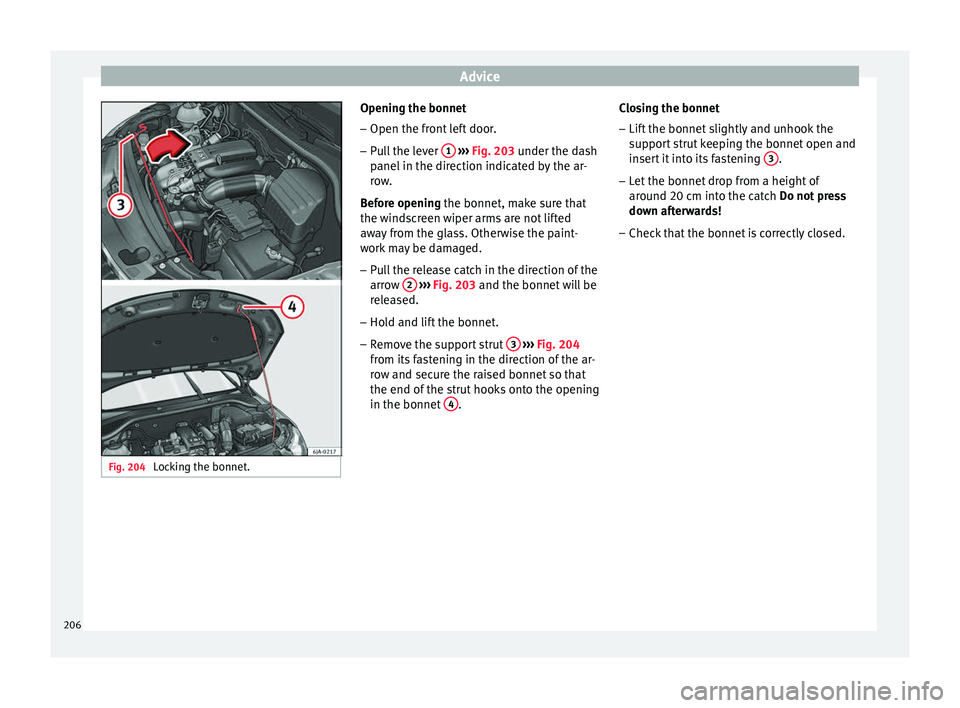 Advice

3

4

6JA-0217

Fig. 204 Locking the bonnet.

Opening the bonnet

– Open the front left door.

– Pull the lever 1 ››› Fig. 203 under the dash panel in the direction indicated by the arrow.

Before opening the bonnet, make sure that the windscreen wiper arms are not lifted away from the glass. Otherwise the paintwork may be damaged.

– Pull the release catch in the direction of the arrow 2 ››› Fig. 203 and the bonnet will be released.

– Hold and lift the bonnet.

– Remove the support strut 3 ››› Fig. 204 from its fastening in the direction of the arrow and secure the raised bonnet so that the end of the strut hooks onto the opening in the bonnet 4.

Closing the bonnet

– Lift the bonnet slightly and unhook the support strut keeping the bonnet open and insert it into its fastening 3.

– Let the bonnet drop from a height of around 20 cm into the catch Do not press down afterwards!

– Check that the bonnet is correctly closed.

206

carmanualsonline.info