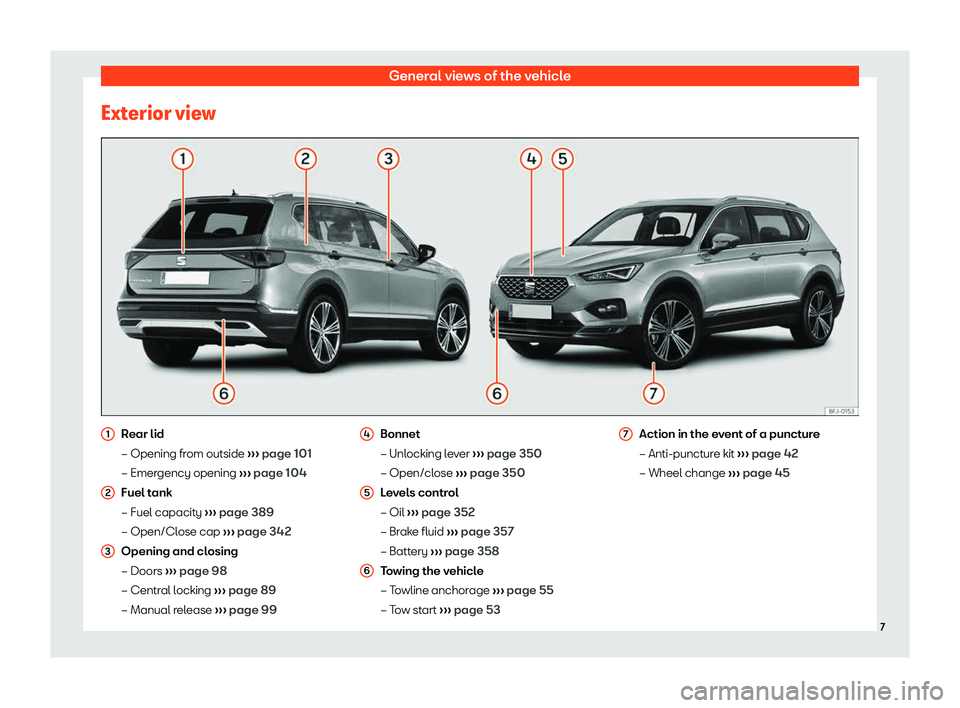 General views of the vehicle

Exterior view

1 2 3 4 5

6 6 7

BFJ-0153

1 Rear lid
– Opening from outside ››› page 101
– Emergency opening ››› page 104

2 Fuel tank
– Fuel capacity ››› page 389
– Open/Close cap ››› page 342

3 Opening and closing
– Doors ››› page 98
– Central locking ››› page 89
– Manual release ››› page 99

4 Bonnet
– Unlocking lever ››› page 350
– Open/close ››› page 350

5 Levels control
– Oil ››› page 352
– Brake fluid ››› page 357
– Battery ››› page 358

6 Towing the vehicle
– Towline anchorage ››› page 55
– Tow start ››› page 53

7 Action in the event of a puncture
– Anti-puncture kit ››› page 42
– Wheel change ››› page 45

7

carmanualsonline.info