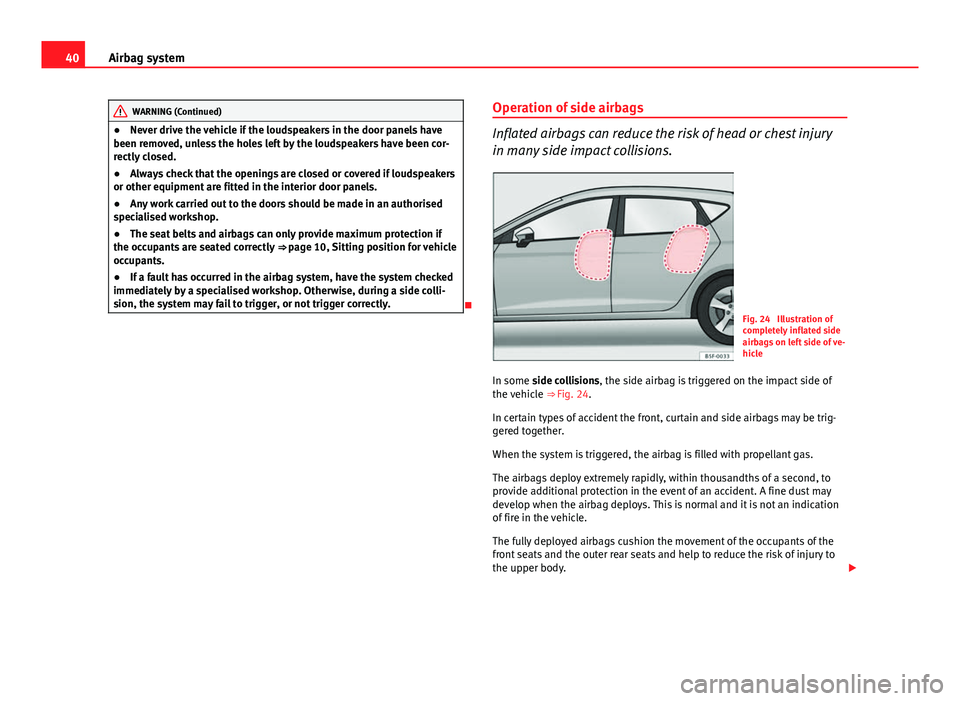 40 Airbag system

WARNING (Continued)

● Never drive the vehicle if the loudspeakers in the door panels have been removed, unless the holes left by the loudspeakers have been correctly closed.

● Always check that the openings are closed or covered if loudspeakers or other equipment are fitted in the interior door panels.

● Any work carried out to the doors should be made in an authorised specialised workshop.

● The seat belts and airbags can only provide maximum protection if the occupants are seated correctly ⇒ page 10, Sitting position for vehicle occupants.

● If a fault has occurred in the airbag system, have the system checked immediately by a specialised workshop. Otherwise, during a side collision, the system may fail to trigger, or not trigger correctly.

Operation of side airbags

Inflated airbags can reduce the risk of head or chest injury in many side impact collisions.

B5F-0033

Fig. 24 Illustration of completely inflated side airbags on left side of vehicle

In some side collisions, the side airbag is triggered on the impact side of the vehicle ⇒ Fig. 24.

In certain types of accident the front, curtain and side airbags may be triggered together.

When the system is triggered, the airbag is filled with propellant gas.

The airbags deploy extremely rapidly, within thousandths of a second, to provide additional protection in the event of an accident. A fine dust may develop when the airbag deploys. This is normal and it is not an indication of fire in the vehicle.

The fully deployed airbags cushion the movement of the occupants of the front seats and the outer rear seats and help to reduce the risk of injury to the upper body.

carmanualsonline.info