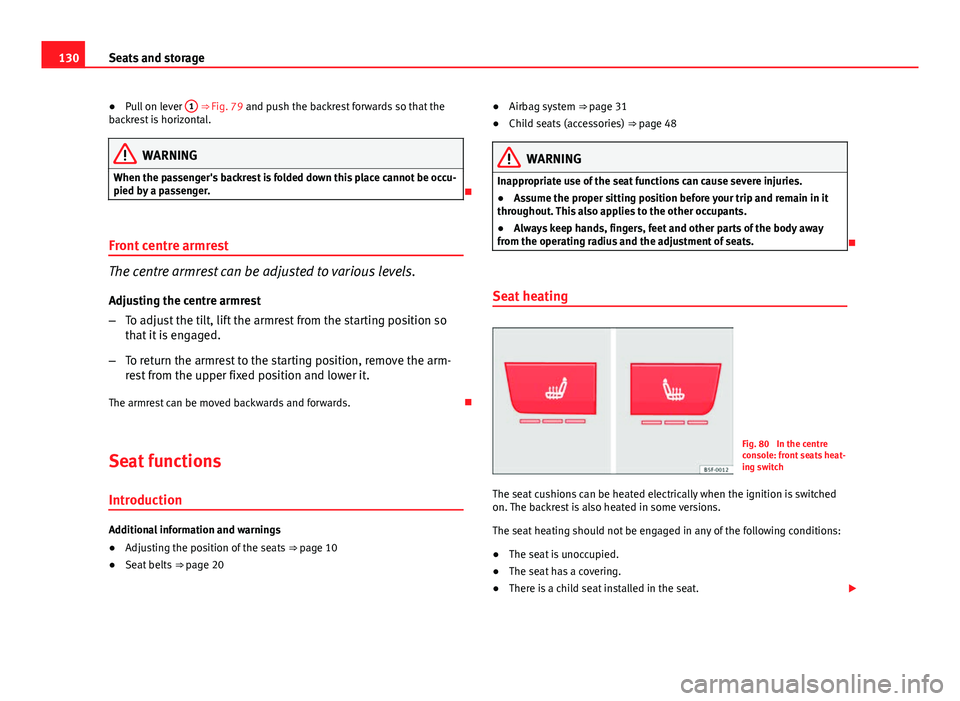 130 Seats and storage

● Pull on lever 1 ⇒ Fig. 79 and push the backrest forwards so that the backrest is horizontal.

WARNING

When the passenger's backrest is folded down this place cannot be occupied by a passenger.

Front centre armrest

The centre armrest can be adjusted to various levels.

Adjusting the centre armrest

– To adjust the tilt, lift the armrest from the starting position so that it is engaged.

– To return the armrest to the starting position, remove the armrest from the upper fixed position and lower it.

The armrest can be moved backwards and forwards.

Seat functions

Introduction

Additional information and warnings

● Adjusting the position of the seats ⇒ page 10

● Seat belts ⇒ page 20

● Airbag system ⇒ page 31

● Child seats (accessories) ⇒ page 48

WARNING

Inappropriate use of the seat functions can cause severe injuries.

● Assume the proper sitting position before your trip and remain in it throughout. This also applies to the other occupants.

● Always keep hands, fingers, feet and other parts of the body away from the operating radius and the adjustment of seats.

Seat heating

B5F-0012

Fig. 80 In the centre console: front seats heating switch

The seat cushions can be heated electrically when the ignition is switched on. The backrest is also heated in some versions.

The seat heating should not be engaged in any of the following conditions:

● The seat is unoccupied.

● The seat has a covering.

● There is a child seat installed in the seat.

carmanualsonline.info