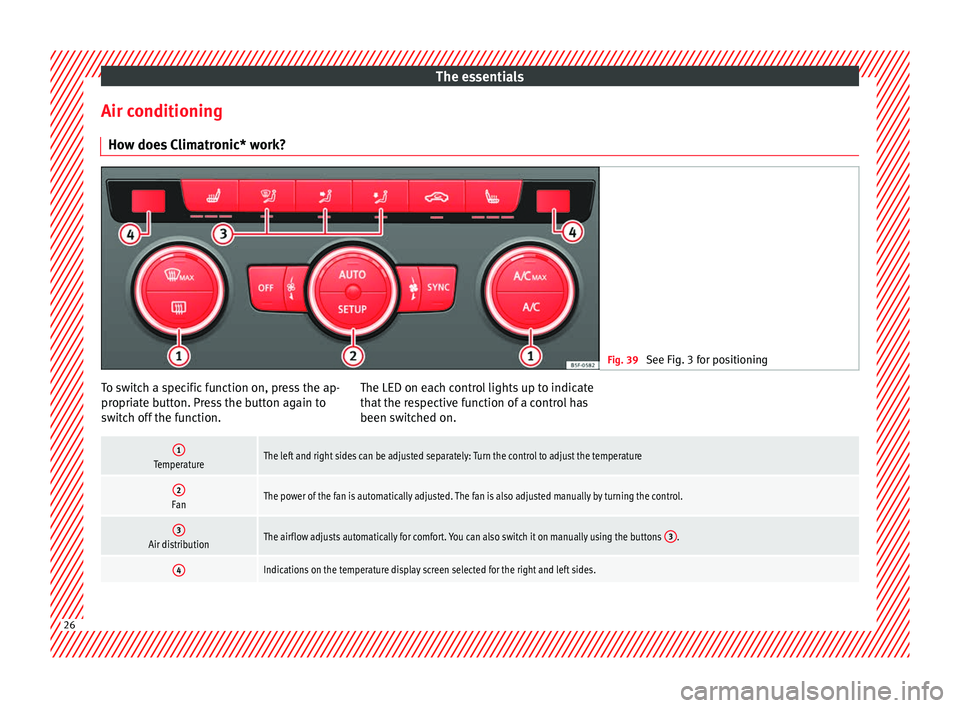 The essentials

Air conditioning

How does Climatronic* work?

4
3
4
MAX
OFF
AUTO
SETUP
SYNC
A/C MAX
A/C
1
2
1
B5F-0582

Fig. 39 See Fig. 3 for positioning

To switch a specific function on, press the appropriate button. Press the button again to switch off the function.

The LED on each control lights up to indicate that the respective function of a control has been switched on.

| | |
|---|---|
| 1 Temperature | The left and right sides can be adjusted separately: Turn the control to adjust the temperature |
| 2 Fan | The power of the fan is automatically adjusted. The fan is also adjusted manually by turning the control. |
| 3 Air distribution | The airflow adjusts automatically for comfort. You can also switch it on manually using the buttons 3. |
| 4 | Indications on the temperature display screen selected for the right and left sides. |

26

carmanualsonline.info