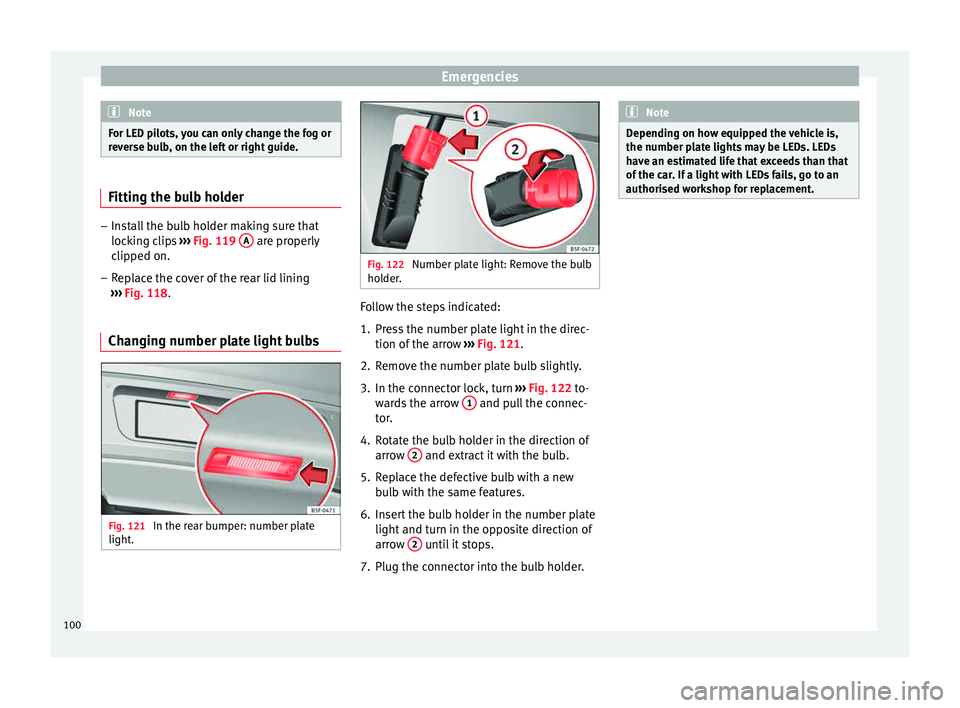 Emergencies

Note

For LED pilots, you can only change the fog or reverse bulb, on the left or right guide.

Fitting the bulb holder

– Install the bulb holder making sure that locking clips ››› Fig. 119 A are properly clipped on.
– Replace the cover of the rear lid lining ››› Fig. 118.

Changing number plate light bulbs

B5F-0471

Fig. 121 In the rear bumper: number plate light.

1

2

B5F-0472

Fig. 122 Number plate light: Remove the bulb holder.

Follow the steps indicated:
1. Press the number plate light in the direction of the arrow ››› Fig. 121.
2. Remove the number plate bulb slightly.
3. In the connector lock, turn ››› Fig. 122 towards the arrow 1 and pull the connector.
4. Rotate the bulb holder in the direction of arrow 2 and extract it with the bulb.
5. Replace the defective bulb with a new bulb with the same features.
6. Insert the bulb holder in the number plate light and turn in the opposite direction of arrow 2 until it stops.
7. Plug the connector into the bulb holder.

Note

Depending on how equipped the vehicle is, the number plate lights may be LEDs. LEDs have an estimated life that exceeds than that of the car. If a light with LEDs fails, go to an authorised workshop for replacement.

100

carmanualsonline.info