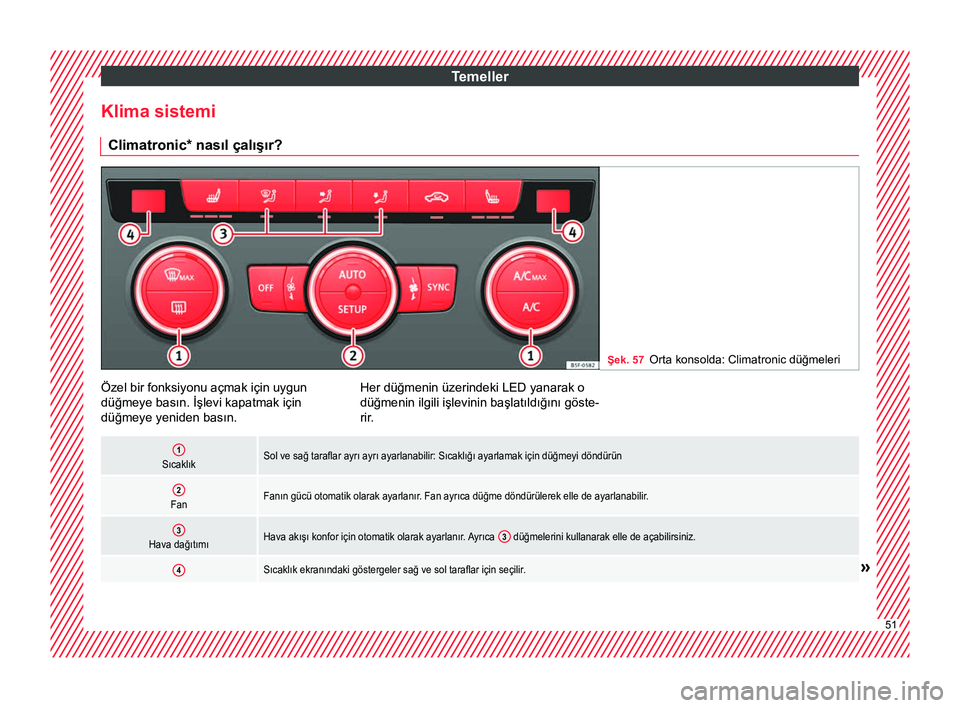 Temeller

Klima sistemi

Climatronic* nasıl çalışır?

4
3
4
MAX
OFF
AUTO
SETUP
SYNC
A/C MAX
A/C
1
2
1
B5F-0582

Şek. 57 Orta konsolda: Climatronic düğmeleri

Özel bir fonksiyonu açmak için uygun düğmeye basın. İşlevi kapatmak için düğmeye yeniden basın.

Her düğmenin üzerindeki LED yanarak o düğmenin ilgili işlevinin başlatıldığını gösterir.

| 1 Sıcaklık | Sol ve sağ taraflar ayrı ayrı ayarlanabilir: Sıcaklığı ayarlamak için düğmeyi döndürün |
|---|---|
| 2 Fan | Fanın gücü otomatik olarak ayarlanır. Fan ayrıca düğme döndürülerek elle de ayarlanabilir. |
| 3 Hava dağıtımı | Hava akışı konfor için otomatik olarak ayarlanır. Ayrıca 3 düğmelerini kullanarak elle de açabilirsiniz. |
| 4 | Sıcaklık ekranındaki göstergeler sağ ve sol taraflar için seçilir. |

»

51

carmanualsonline.info