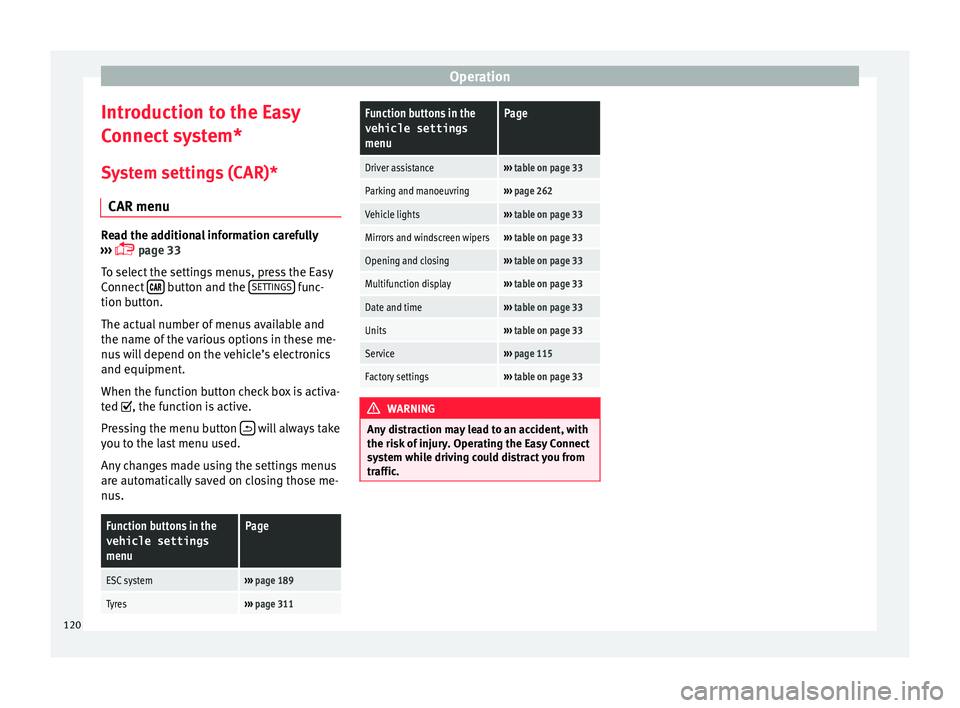 Operation

Introduction to the Easy Connect system*

System settings (CAR)*

CAR menu

Read the additional information carefully ››› page 33

To select the settings menus, press the Easy Connect CAR button and the SETTINGS function button.

The actual number of menus available and the name of the various options in these menus will depend on the vehicle's electronics and equipment.

When the function button check box is activated ☑, the function is active.

Pressing the menu button will always take you to the last menu used.

Any changes made using the settings menus are automatically saved on closing those menus.

| Function buttons in the vehicle settings menu | Page |
|---|---|
| ESC system | ››› page 189 |
| Tyres | ››› page 311 |

| Function buttons in the vehicle settings menu | Page |
|---|---|
| Driver assistance | ››› table on page 33 |
| Parking and manoeuvring | ››› page 262 |
| Vehicle lights | ››› table on page 33 |
| Mirrors and windscreen wipers | ››› table on page 33 |
| Opening and closing | ››› table on page 33 |
| Multifunction display | ››› table on page 33 |
| Date and time | ››› table on page 33 |
| Units | ››› table on page 33 |
| Service | ››› page 115 |
| Factory settings | ››› table on page 33 |

WARNING

Any distraction may lead to an accident, with the risk of injury. Operating the Easy Connect system while driving could distract you from traffic.

120

carmanualsonline.info