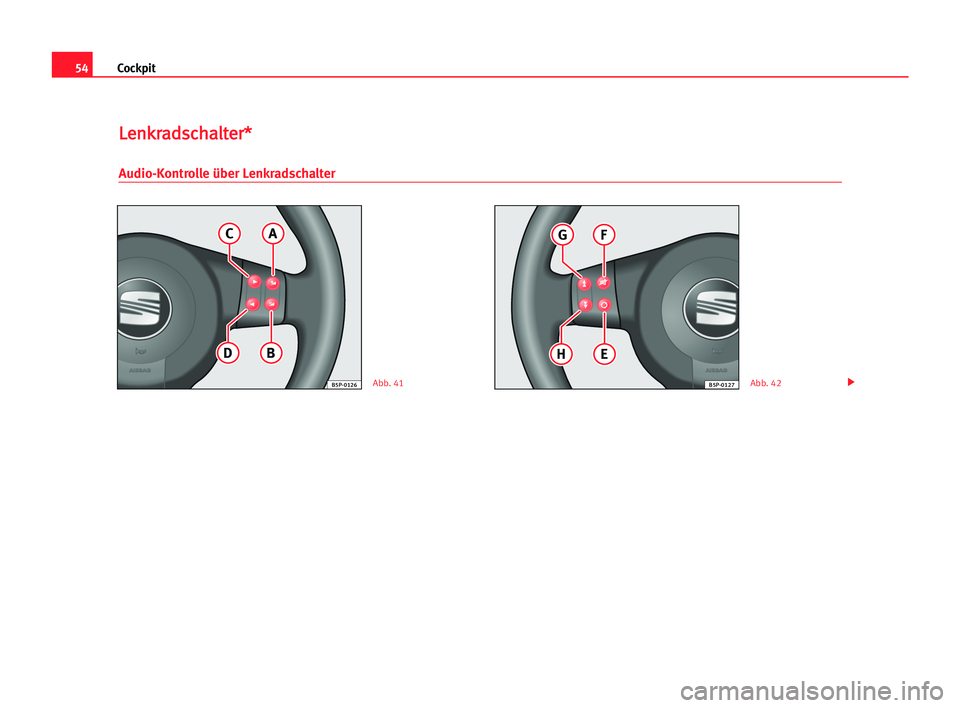 54 Cockpit

Lenkradschalter*

Audio-Kontrolle über Lenkradschalter

C A D B

AIRBAG

B5P-0126

Abb. 41

G F H E

AIRBAG

B5P-0127

Abb. 42

carmanualsonline.info