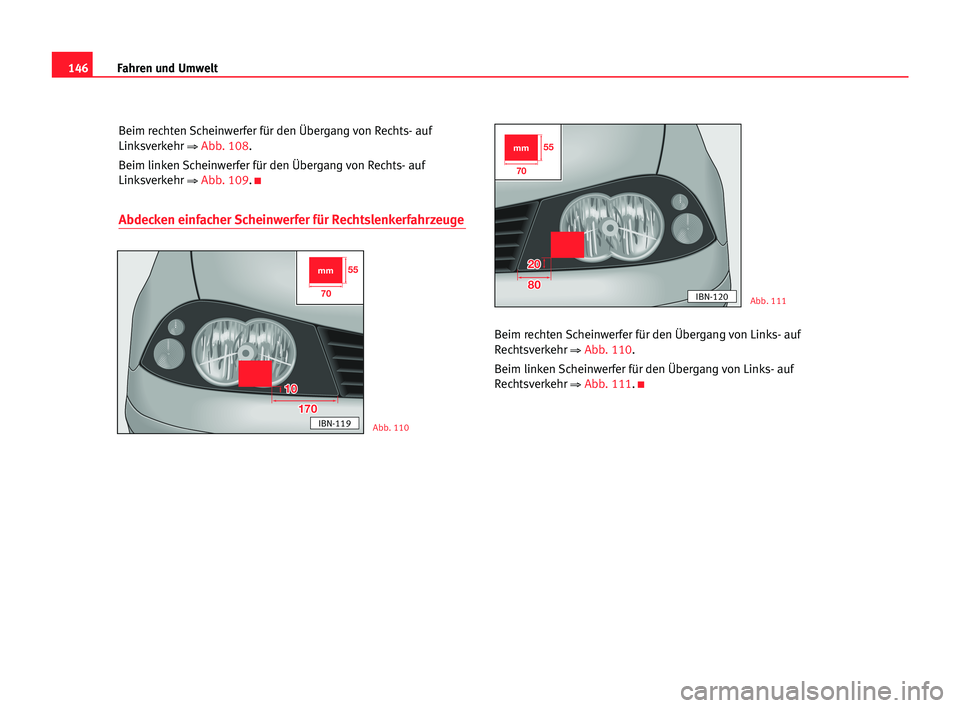 146 Fahren und Umwelt

Beim rechten Scheinwerfer für den Übergang von Rechts- auf Linksverkehr ⇒ Abb. 108.

Beim linken Scheinwerfer für den Übergang von Rechts- auf Linksverkehr ⇒ Abb. 109. ■

Abdecken einfacher Scheinwerfer für Rechtslenkerfahrzeuge

mm
55
70
10
170
IBN-119
Abb. 110

mm
55
70
20
80
IBN-120
Abb. 111

Beim rechten Scheinwerfer für den Übergang von Links- auf Rechtsverkehr ⇒ Abb. 110.

Beim linken Scheinwerfer für den Übergang von Links- auf Rechtsverkehr ⇒ Abb. 111. ■

carmanualsonline.info