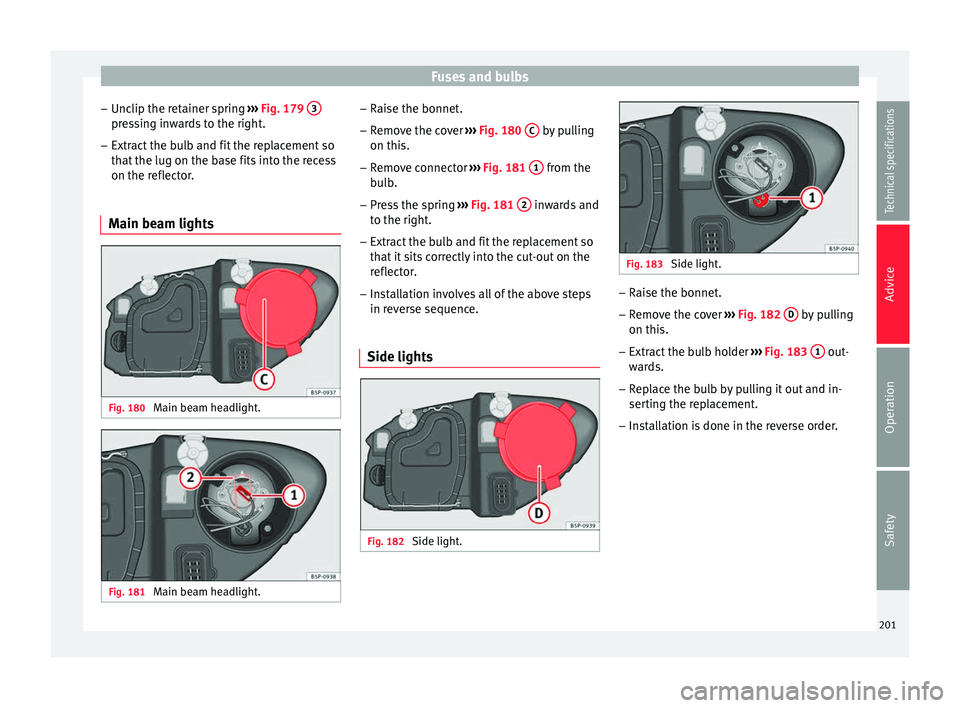 Fuses and bulbs

– Unclip the retainer spring ››› Fig. 179 3 pressing inwards to the right.
– Extract the bulb and fit the replacement so that the lug on the base fits into the recess on the reflector.

Main beam lights

C
B5P-0937
Fig. 180 Main beam headlight.

2
1
B5P-0938
Fig. 181 Main beam headlight.

– Raise the bonnet.
– Remove the cover ››› Fig. 180 C by pulling on this.
– Remove connector ››› Fig. 181 1 from the bulb.
– Press the spring ››› Fig. 181 2 inwards and to the right.
– Extract the bulb and fit the replacement so that it sits correctly into the cut-out on the reflector.
– Installation involves all of the above steps in reverse sequence.

Side lights

D
B5P-0939
Fig. 182 Side light.

1
B5P-0940
Fig. 183 Side light.

– Raise the bonnet.
– Remove the cover ››› Fig. 182 D by pulling on this.
– Extract the bulb holder ››› Fig. 183 1 outwards.
– Replace the bulb by pulling it out and inserting the replacement.
– Installation is done in the reverse order.

Technical specifications
Advice
Operation
Safety

201

carmanualsonline.info