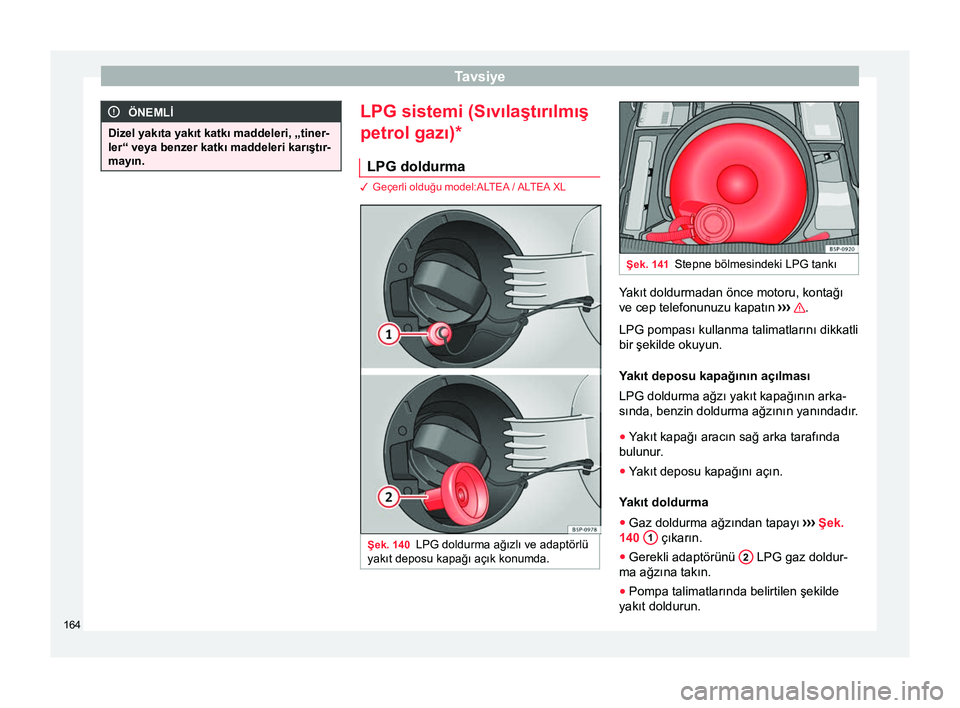 Tavsiye

ÖNEMLİ

Dizel yakıta yakıt katkı maddeleri, „tinerler“ veya benzer katkı maddeleri karıştırmayın.

LPG sistemi (Sıvılaştırılmış petrol gazı)*

LPG doldurma

✓ Geçerli olduğu model:ALTEA / ALTEA XL

1

2

B5P-0978

Şek. 140 LPG doldurma ağızlı ve adaptörlü yakıt deposu kapağı açık konumda.

B5P-0920

Şek. 141 Stepne bölmesindeki LPG tankı

Yakıt doldurmadan önce motoru, kontağı ve cep telefonunuzu kapatın ››› ⚠.

LPG pompası kullanma talimatlarını dikkatli bir şekilde okuyun.

Yakıt deposu kapağının açılması

LPG doldurma ağzı yakıt kapağının arkasında, benzin doldurma ağzının yanındadır.

● Yakıt kapağı aracın sağ arka tarafında bulunur.

● Yakıt deposu kapağını açın.

Yakıt doldurma

● Gaz doldurma ağzından tapayı ››› Şek. 140 1 çıkarın.

● Gerekli adaptörünü 2 LPG gaz doldurma ağzına takın.

● Pompa talimatlarında belirtilen şekilde yakıt doldurun.

164

carmanualsonline.info