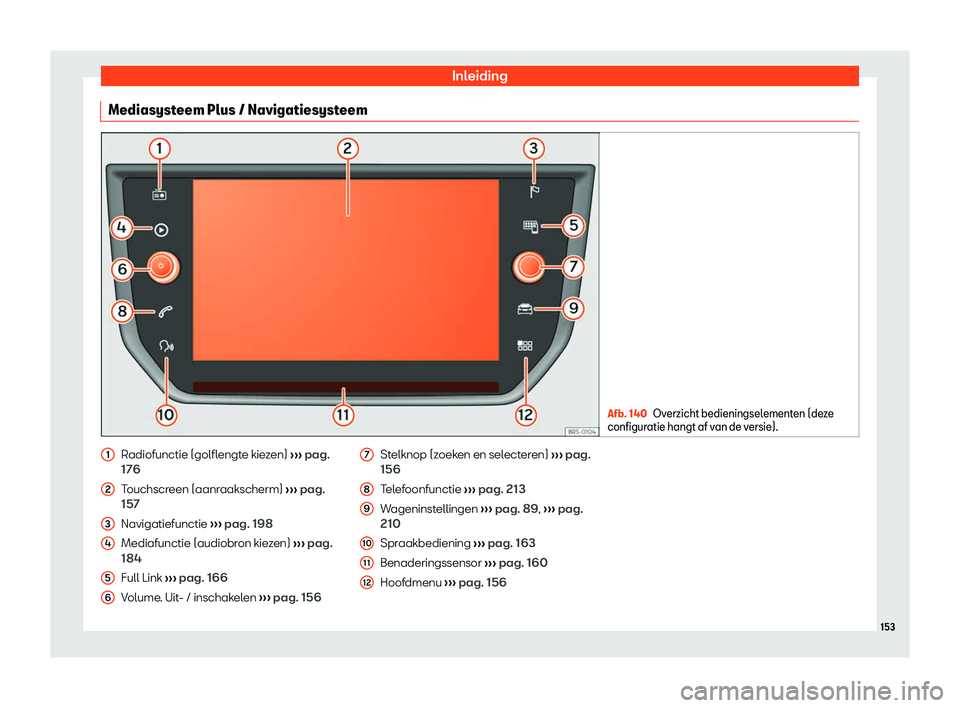 Inleiding

Mediasysteem Plus / Navigatiesysteem

1 2 3 4 5 6 7 8 9 10 11 12

BRS-0104

Afb. 140 Overzicht bedieningselementen (deze configuratie hangt af van de versie).

1 Radiofunctie (golflengte kiezen) ››› pag. 176
2 Touchscreen (aanraakscherm) ››› pag. 157
3 Navigatiefunctie ››› pag. 198
4 Mediafunctie (audiobron kiezen) ››› pag. 184
5 Full Link ››› pag. 166
6 Volume. Uit- / inschakelen ››› pag. 156

7 Stelknop (zoeken en selecteren) ››› pag. 156
8 Telefoonfunctie ››› pag. 213
9 Wageninstellingen ››› pag. 89, ››› pag. 210
10 Spraakbediening ››› pag. 163
11 Benaderingssensor ››› pag. 160
12 Hoofdmenu ››› pag. 156

153

carmanualsonline.info