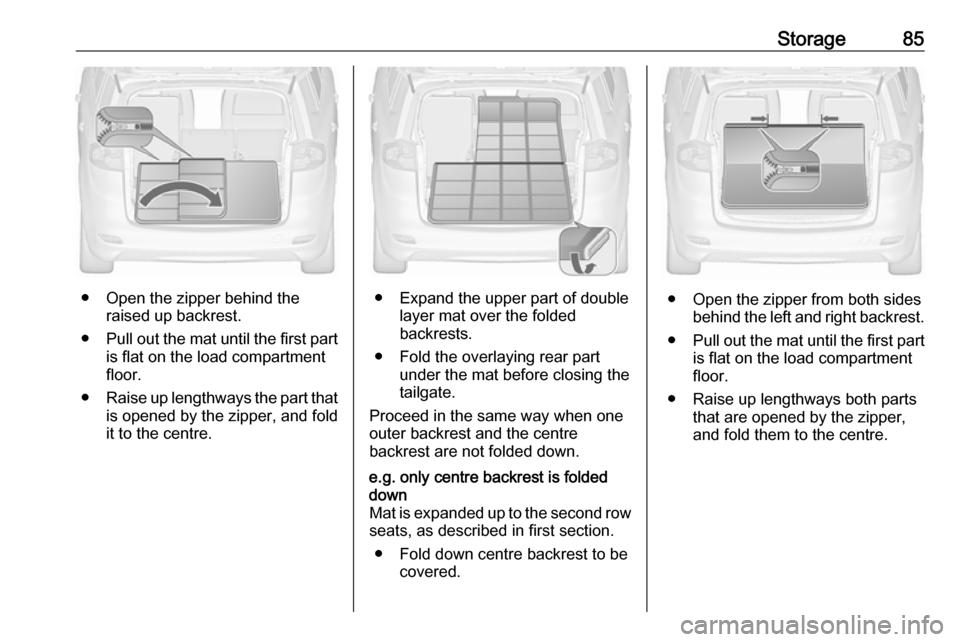 Storage 85

● Open the zipper behind the raised up backrest.

● Pull out the mat until the first part is flat on the load compartment floor.

● Raise up lengthways the part that is opened by the zipper, and fold it to the centre.

● Expand the upper part of double layer mat over the folded backrests.

● Fold the overlaying rear part under the mat before closing the tailgate.

Proceed in the same way when one outer backrest and the centre backrest are not folded down.

e.g. only centre backrest is folded down
Mat is expanded up to the second row seats, as described in first section.

● Fold down centre backrest to be covered.

● Open the zipper from both sides behind the left and right backrest.

● Pull out the mat until the first part is flat on the load compartment floor.

● Raise up lengthways both parts that are opened by the zipper, and fold them to the centre.

carmanualsonline.info