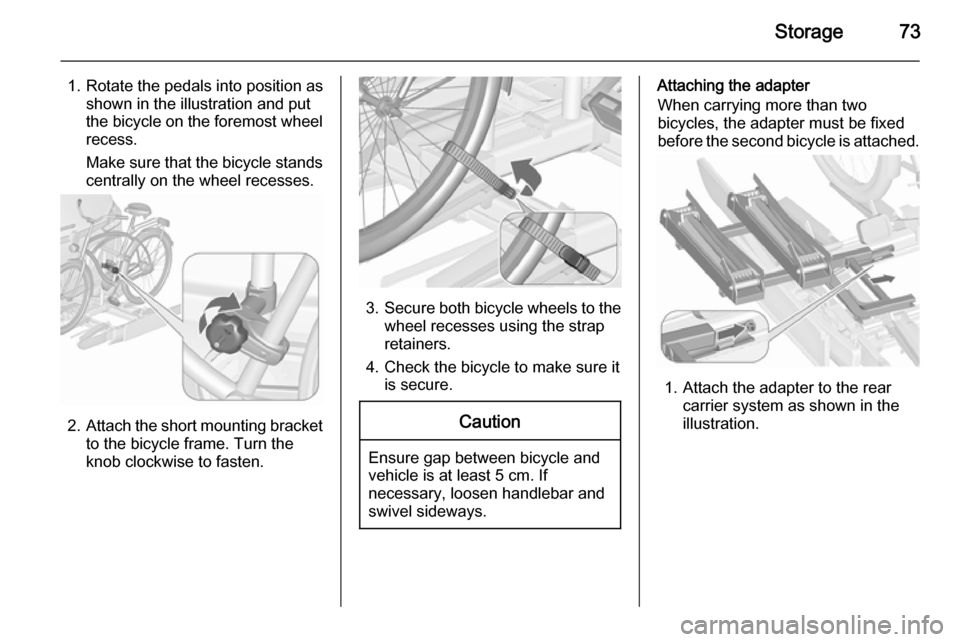 Storage 73

1. Rotate the pedals into position as shown in the illustration and put the bicycle on the foremost wheel recess.

Make sure that the bicycle stands centrally on the wheel recesses.

2. Attach the short mounting bracket to the bicycle frame. Turn the knob clockwise to fasten.

3. Secure both bicycle wheels to the wheel recesses using the strap retainers.

4. Check the bicycle to make sure it is secure.

Caution

Ensure gap between bicycle and vehicle is at least 5 cm. If necessary, loosen handlebar and swivel sideways.

Attaching the adapter

When carrying more than two bicycles, the adapter must be fixed before the second bicycle is attached.

1. Attach the adapter to the rear carrier system as shown in the illustration.

carmanualsonline.info