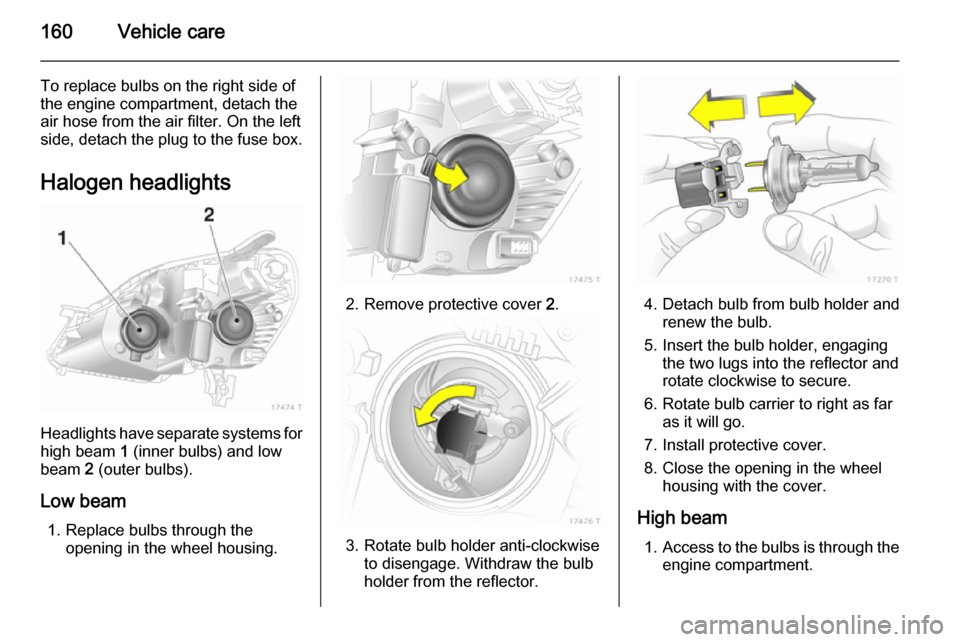 160 Vehicle care

To replace bulbs on the right side of the engine compartment, detach the air hose from the air filter. On the left side, detach the plug to the fuse box.

Halogen headlights

1
2

17474 T

Headlights have separate systems for high beam 1 (inner bulbs) and low beam 2 (outer bulbs).

Low beam

1. Replace bulbs through the opening in the wheel housing.

17475 T

2. Remove protective cover 2.

17476 T

3. Rotate bulb holder anti-clockwise to disengage. Withdraw the bulb holder from the reflector.

17270 T

4. Detach bulb from bulb holder and renew the bulb.

5. Insert the bulb holder, engaging the two lugs into the reflector and rotate clockwise to secure.

6. Rotate bulb carrier to right as far as it will go.

7. Install protective cover.

8. Close the opening in the wheel housing with the cover.

High beam

1. Access to the bulbs is through the engine compartment.

carmanualsonline.info