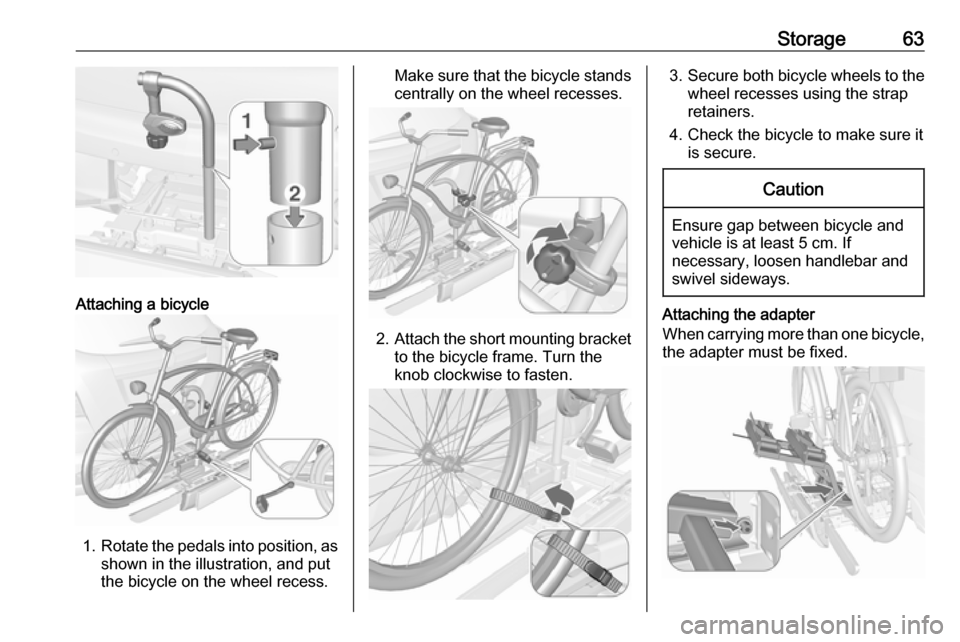 Storage 63

1

2

Attaching a bicycle

1. Rotate the pedals into position, as shown in the illustration, and put the bicycle on the wheel recess.

Make sure that the bicycle stands centrally on the wheel recesses.

2. Attach the short mounting bracket to the bicycle frame. Turn the knob clockwise to fasten.

3. Secure both bicycle wheels to the wheel recesses using the strap retainers.

4. Check the bicycle to make sure it is secure.

Caution

Ensure gap between bicycle and vehicle is at least 5 cm. If necessary, loosen handlebar and swivel sideways.

Attaching the adapter
When carrying more than one bicycle, the adapter must be fixed.

carmanualsonline.info