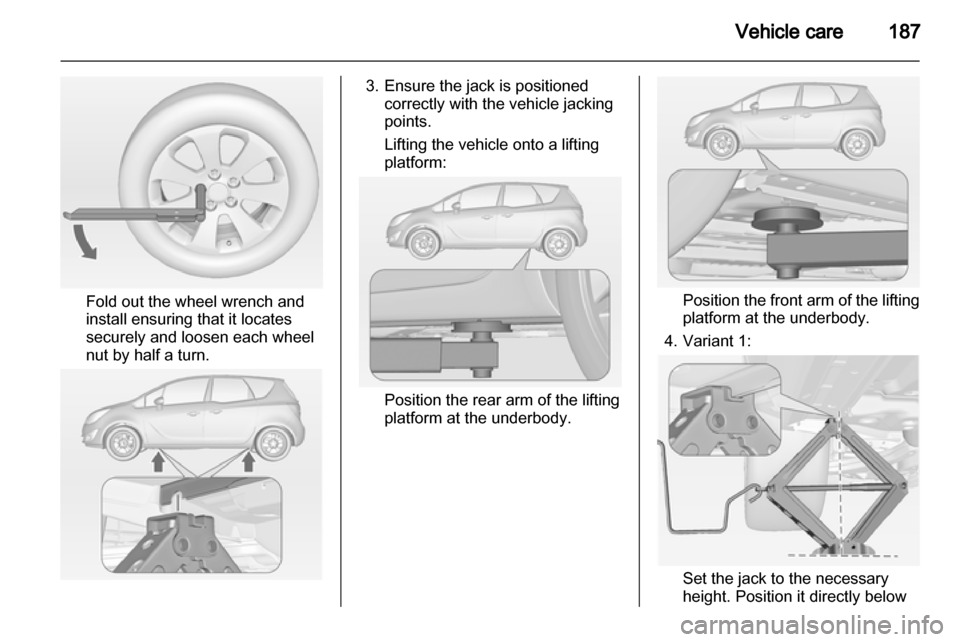 Vehicle care 187

Fold out the wheel wrench and install ensuring that it locates securely and loosen each wheel nut by half a turn.

3. Ensure the jack is positioned correctly with the vehicle jacking points.

Lifting the vehicle onto a lifting platform:

Position the rear arm of the lifting platform at the underbody.

Position the front arm of the lifting platform at the underbody.

4. Variant 1:

Set the jack to the necessary height. Position it directly below

carmanualsonline.info