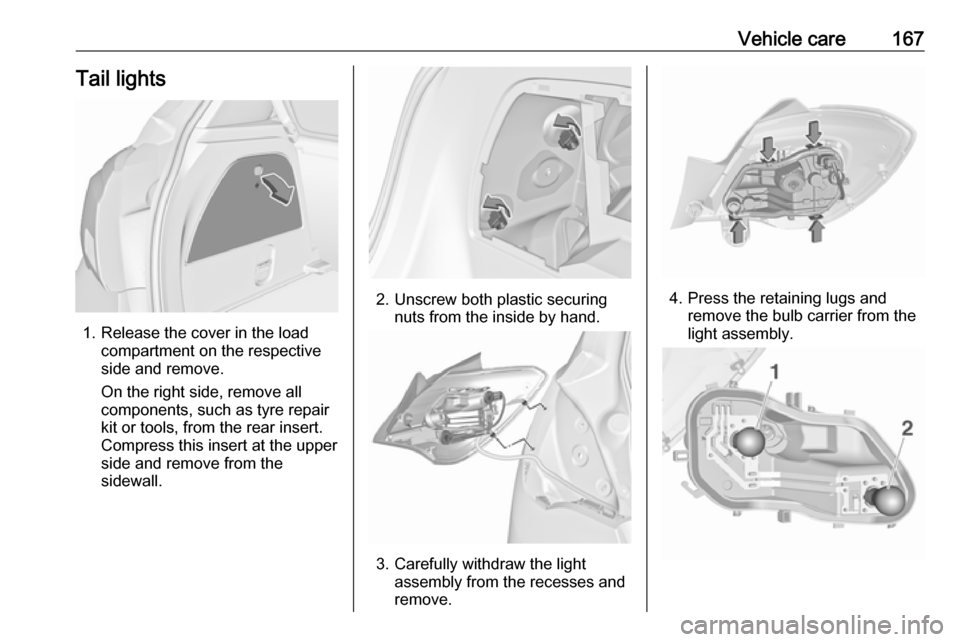 Vehicle care 167

Tail lights

1. Release the cover in the load compartment on the respective side and remove.

On the right side, remove all components, such as tyre repair kit or tools, from the rear insert. Compress this insert at the upper side and remove from the sidewall.

2. Unscrew both plastic securing nuts from the inside by hand.

3. Carefully withdraw the light assembly from the recesses and remove.

4. Press the retaining lugs and remove the bulb carrier from the light assembly.

1

2

carmanualsonline.info