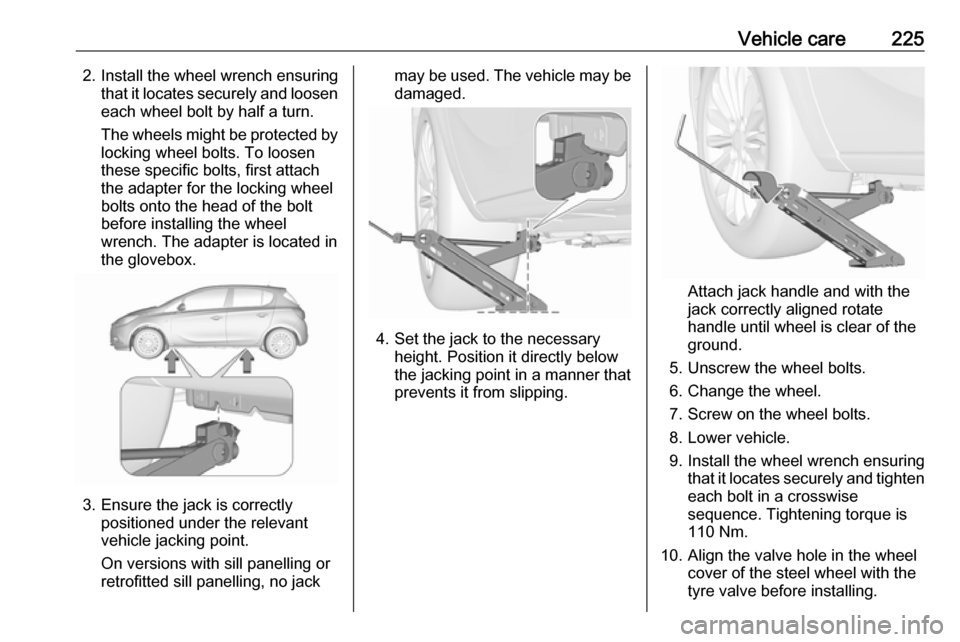 Vehicle care 225

2. Install the wheel wrench ensuring that it locates securely and loosen each wheel bolt by half a turn.

The wheels might be protected by locking wheel bolts. To loosen these specific bolts, first attach the adapter for the locking wheel bolts onto the head of the bolt before installing the wheel wrench. The adapter is located in the glovebox.

3. Ensure the jack is correctly positioned under the relevant vehicle jacking point.

On versions with sill panelling or retrofitted sill panelling, no jack may be used. The vehicle may be damaged.

4. Set the jack to the necessary height. Position it directly below the jacking point in a manner that prevents it from slipping.

Attach jack handle and with the jack correctly aligned rotate handle until wheel is clear of the ground.

5. Unscrew the wheel bolts.

6. Change the wheel.

7. Screw on the wheel bolts.

8. Lower vehicle.

9. Install the wheel wrench ensuring that it locates securely and tighten each bolt in a crosswise sequence. Tightening torque is 110 Nm.

10. Align the valve hole in the wheel cover of the steel wheel with the tyre valve before installing.

carmanualsonline.info