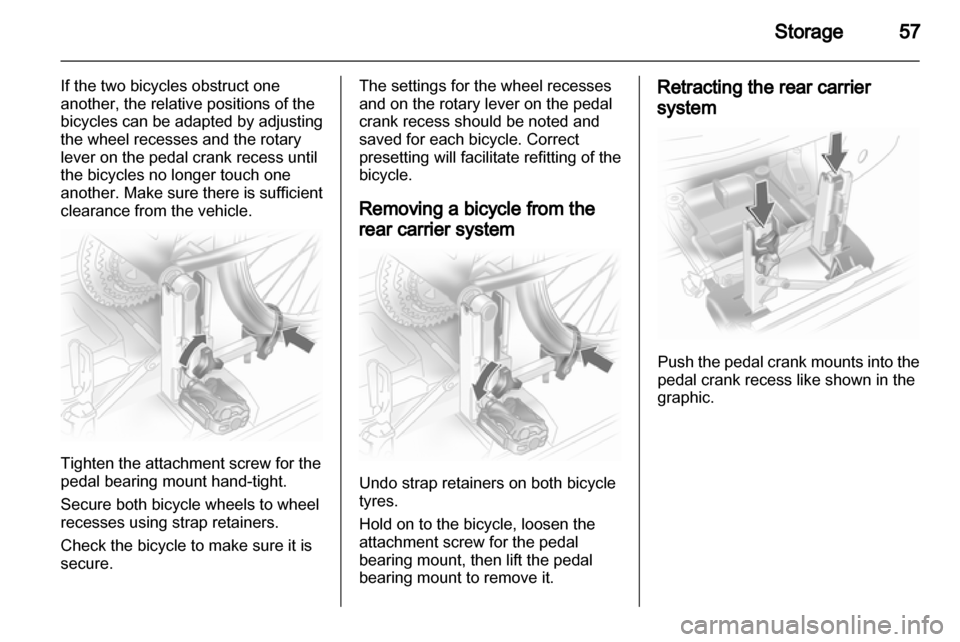 Storage 57

If the two bicycles obstruct one another, the relative positions of the bicycles can be adapted by adjusting the wheel recesses and the rotary lever on the pedal crank recess until the bicycles no longer touch one another. Make sure there is sufficient clearance from the vehicle.

Tighten the attachment screw for the pedal bearing mount hand-tight.

Secure both bicycle wheels to wheel recesses using strap retainers.

Check the bicycle to make sure it is secure.

The settings for the wheel recesses and on the rotary lever on the pedal crank recess should be noted and saved for each bicycle. Correct presetting will facilitate refitting of the bicycle.

Removing a bicycle from the rear carrier system

Undo strap retainers on both bicycle tyres.

Hold on to the bicycle, loosen the attachment screw for the pedal bearing mount, then lift the pedal bearing mount to remove it.

Retracting the rear carrier system

Push the pedal crank mounts into the pedal crank recess like shown in the graphic.

carmanualsonline.info