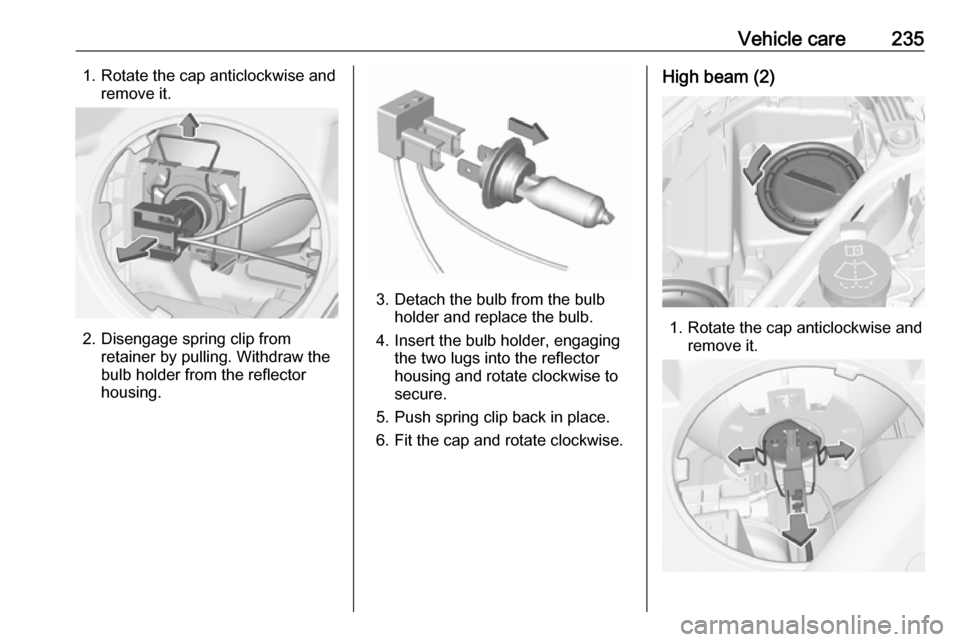 Vehicle care 235

1. Rotate the cap anticlockwise and remove it.

2. Disengage spring clip from retainer by pulling. Withdraw the bulb holder from the reflector housing.

3. Detach the bulb from the bulb holder and replace the bulb.

4. Insert the bulb holder, engaging the two lugs into the reflector housing and rotate clockwise to secure.

5. Push spring clip back in place.

6. Fit the cap and rotate clockwise.

High beam (2)

1. Rotate the cap anticlockwise and remove it.

carmanualsonline.info