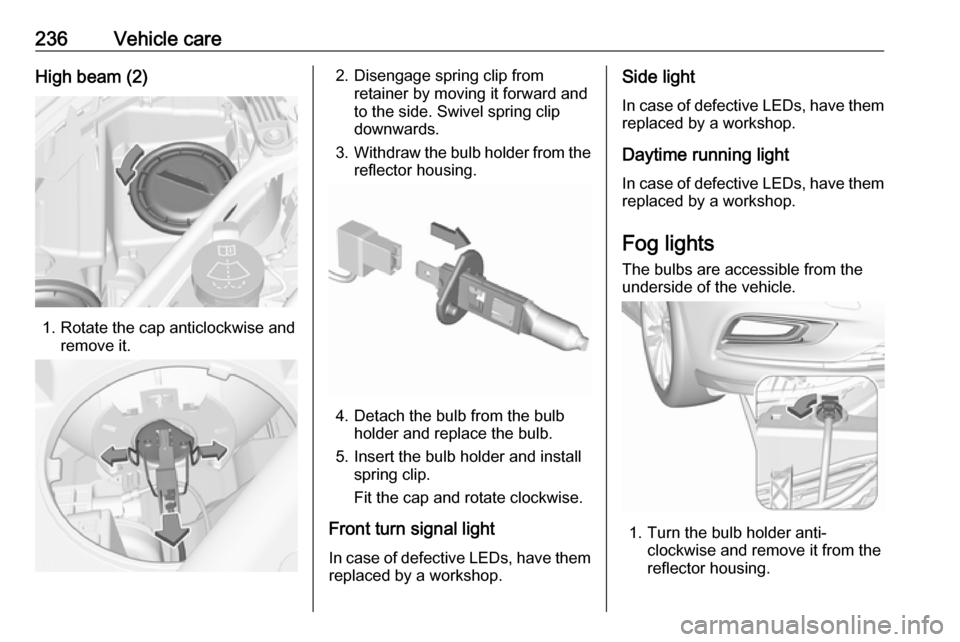 236 Vehicle care

High beam (2)

1. Rotate the cap anticlockwise and remove it.

2. Disengage spring clip from retainer by moving it forward and to the side. Swivel spring clip downwards.

3. Withdraw the bulb holder from the reflector housing.

4. Detach the bulb from the bulb holder and replace the bulb.

5. Insert the bulb holder and install spring clip.

Fit the cap and rotate clockwise.

Front turn signal light

In case of defective LEDs, have them replaced by a workshop.

Side light

In case of defective LEDs, have them replaced by a workshop.

Daytime running light

In case of defective LEDs, have them replaced by a workshop.

Fog lights

The bulbs are accessible from the underside of the vehicle.

1. Turn the bulb holder anti-clockwise and remove it from the reflector housing.

carmanualsonline.info