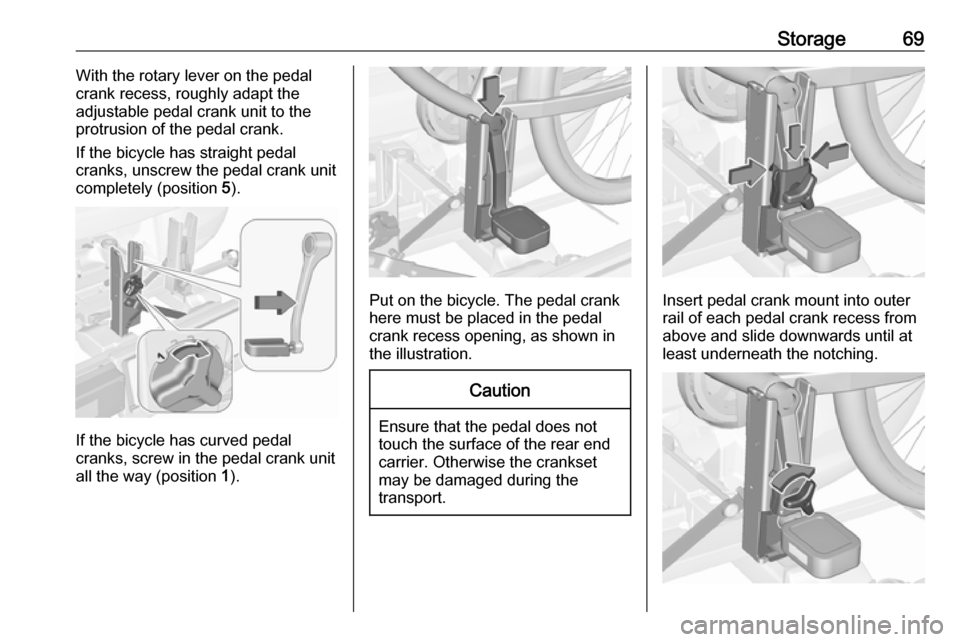 Storage 69

With the rotary lever on the pedal crank recess, roughly adapt the adjustable pedal crank unit to the protrusion of the pedal crank.

If the bicycle has straight pedal cranks, unscrew the pedal crank unit completely (position 5).

If the bicycle has curved pedal cranks, screw in the pedal crank unit all the way (position 1).

Put on the bicycle. The pedal crank here must be placed in the pedal crank recess opening, as shown in the illustration.

Caution

Ensure that the pedal does not touch the surface of the rear end carrier. Otherwise the crankset may be damaged during the transport.

Insert pedal crank mount into outer rail of each pedal crank recess from above and slide downwards until at least underneath the notching.

carmanualsonline.info