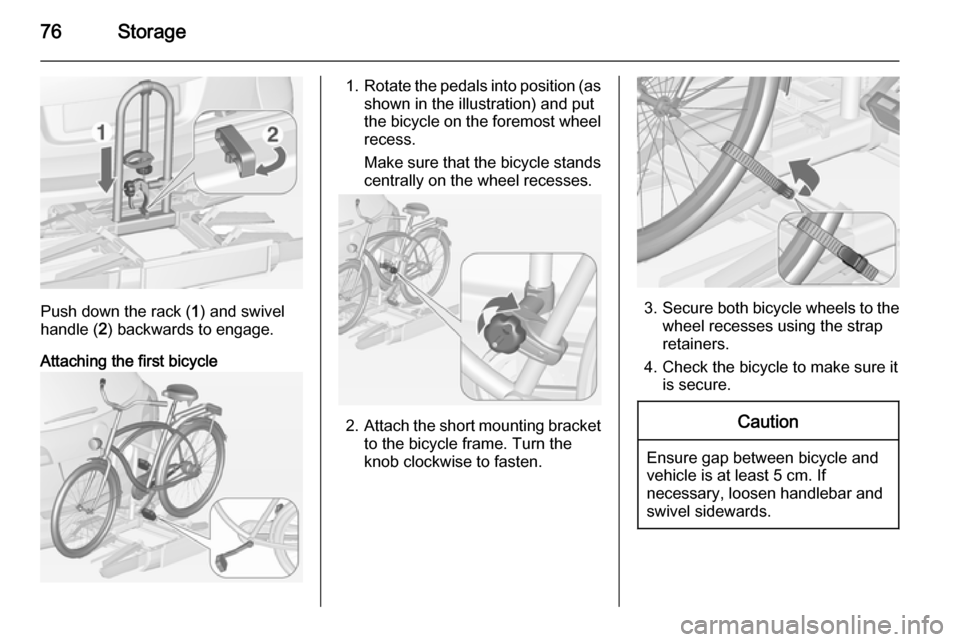 76 Storage

1

2

Push down the rack (1) and swivel handle (2) backwards to engage.

Attaching the first bicycle

1. Rotate the pedals into position (as shown in the illustration) and put the bicycle on the foremost wheel recess.

Make sure that the bicycle stands centrally on the wheel recesses.

2. Attach the short mounting bracket to the bicycle frame. Turn the knob clockwise to fasten.

3. Secure both bicycle wheels to the wheel recesses using the strap retainers.

4. Check the bicycle to make sure it is secure.

Caution

Ensure gap between bicycle and vehicle is at least 5 cm. If necessary, loosen handlebar and swivel sidewards.

carmanualsonline.info