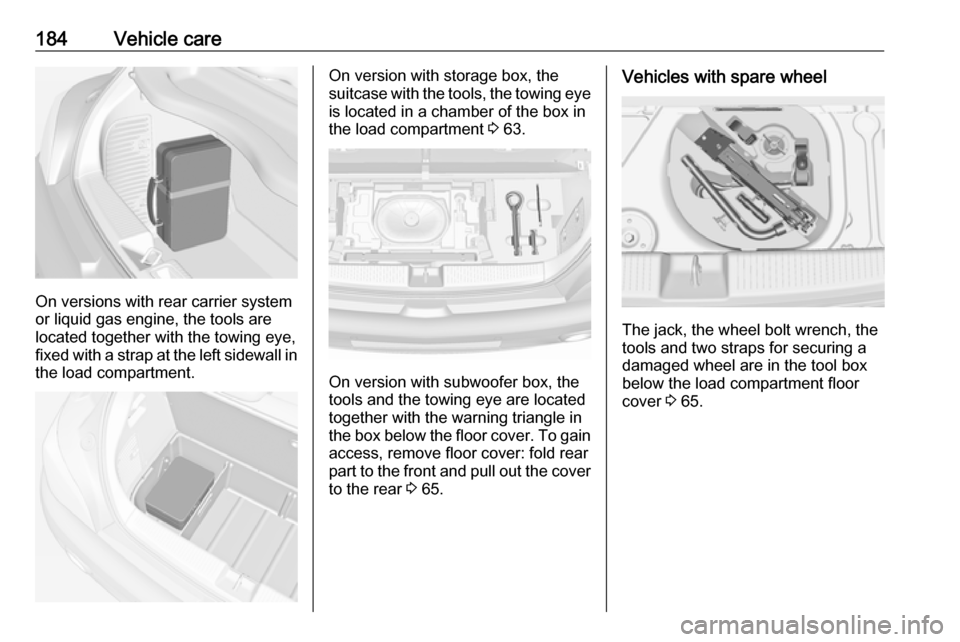 184 Vehicle care

On versions with rear carrier system or liquid gas engine, the tools are located together with the towing eye, fixed with a strap at the left sidewall in the load compartment.

On version with storage box, the suitcase with the tools, the towing eye is located in a chamber of the box in the load compartment ⇨ 63.

On version with subwoofer box, the tools and the towing eye are located together with the warning triangle in the box below the floor cover. To gain access, remove floor cover: fold rear part to the front and pull out the cover to the rear ⇨ 65.

Vehicles with spare wheel

The jack, the wheel bolt wrench, the tools and two straps for securing a damaged wheel are in the tool box below the load compartment floor cover ⇨ 65.

carmanualsonline.info