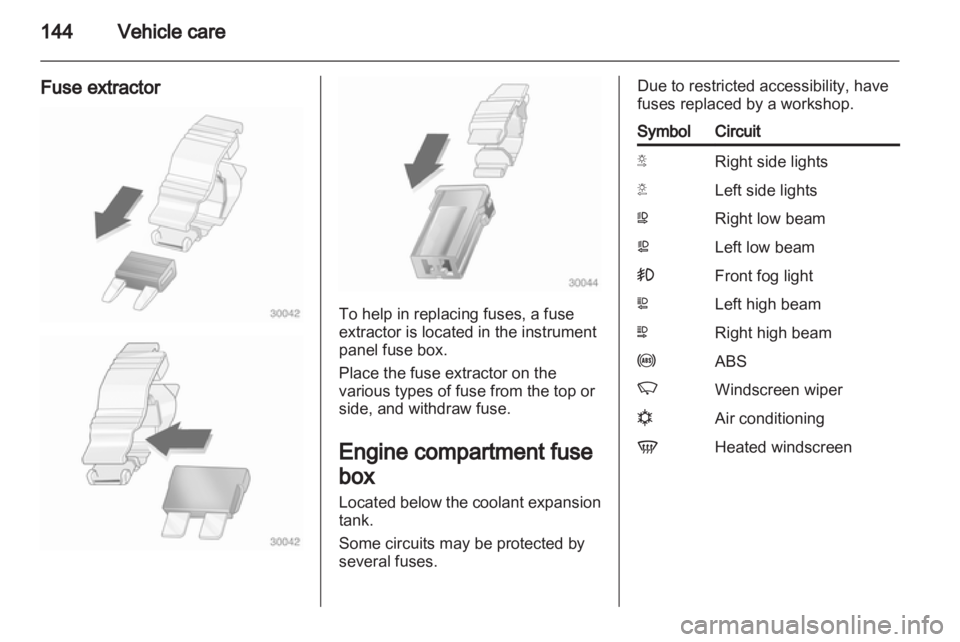 144 Vehicle care

Fuse extractor

30042

30042

30044

To help in replacing fuses, a fuse extractor is located in the instrument panel fuse box.

Place the fuse extractor on the various types of fuse from the top or side, and withdraw fuse.

Engine compartment fuse box

Located below the coolant expansion tank.

Some circuits may be protected by several fuses.

Due to restricted accessibility, have fuses replaced by a workshop.

| Symbol | Circuit |
|---|---|
| | Right side lights |
| | Left side lights |
| | Right low beam |
| | Left low beam |
| | Front fog light |
| | Left high beam |
| | Right high beam |
| | ABS |
| | Windscreen wiper |
| | Air conditioning |
| | Heated windscreen |

carmanualsonline.info