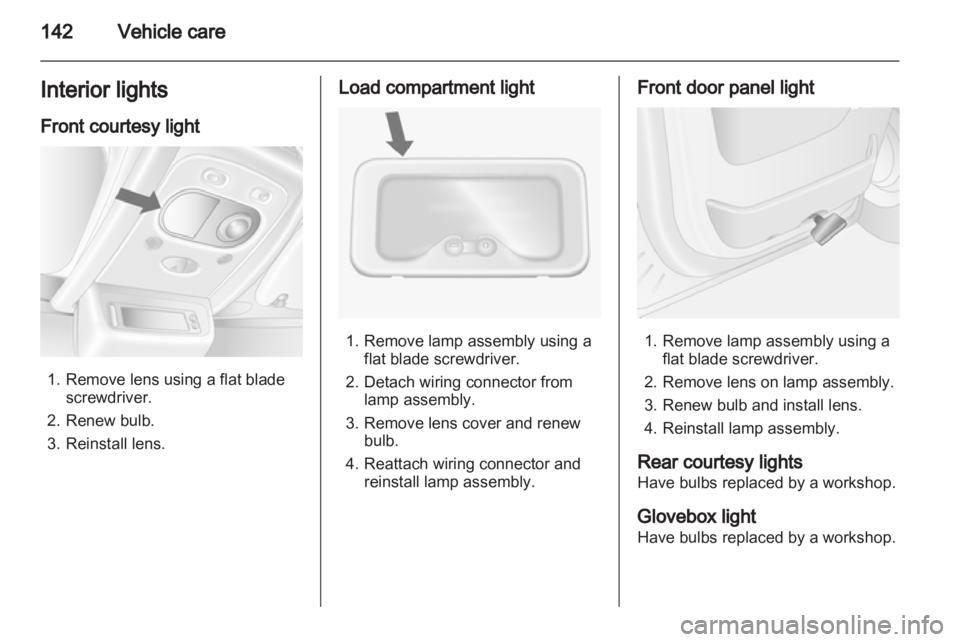 142 Vehicle care

Interior lights

Front courtesy light

1. Remove lens using a flat blade screwdriver.
2. Renew bulb.
3. Reinstall lens.

Load compartment light

1. Remove lamp assembly using a flat blade screwdriver.
2. Detach wiring connector from lamp assembly.
3. Remove lens cover and renew bulb.
4. Reattach wiring connector and reinstall lamp assembly.

Front door panel light

1. Remove lamp assembly using a flat blade screwdriver.
2. Remove lens on lamp assembly.
3. Renew bulb and install lens.
4. Reinstall lamp assembly.

Rear courtesy lights
Have bulbs replaced by a workshop.

Glovebox light
Have bulbs replaced by a workshop.

carmanualsonline.info