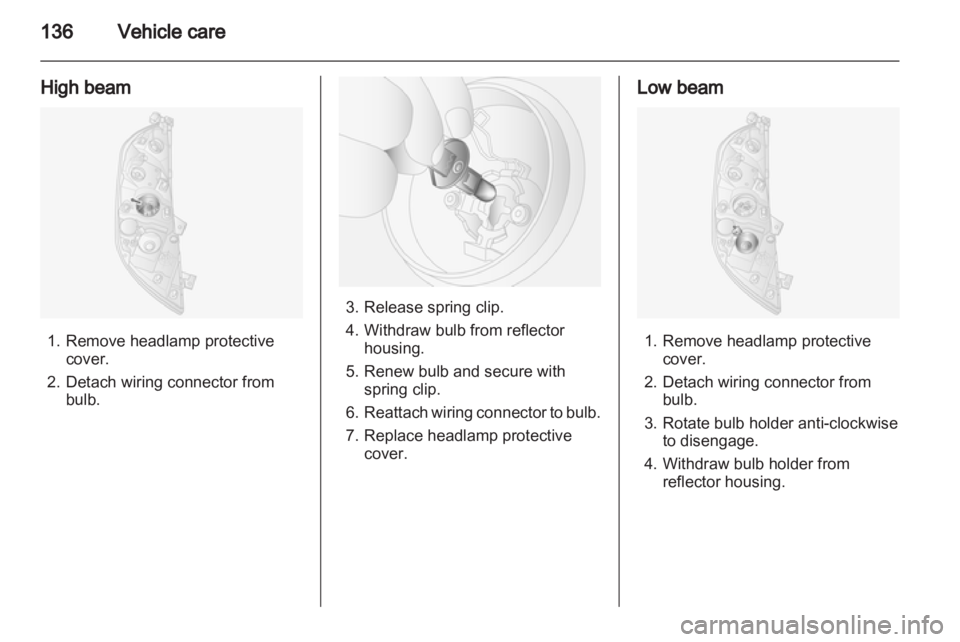 136 Vehicle care

High beam

1. Remove headlamp protective cover.
2. Detach wiring connector from bulb.

3. Release spring clip.
4. Withdraw bulb from reflector housing.
5. Renew bulb and secure with spring clip.
6. Reattach wiring connector to bulb.
7. Replace headlamp protective cover.

Low beam

1. Remove headlamp protective cover.
2. Detach wiring connector from bulb.
3. Rotate bulb holder anti-clockwise to disengage.
4. Withdraw bulb holder from reflector housing.

carmanualsonline.info