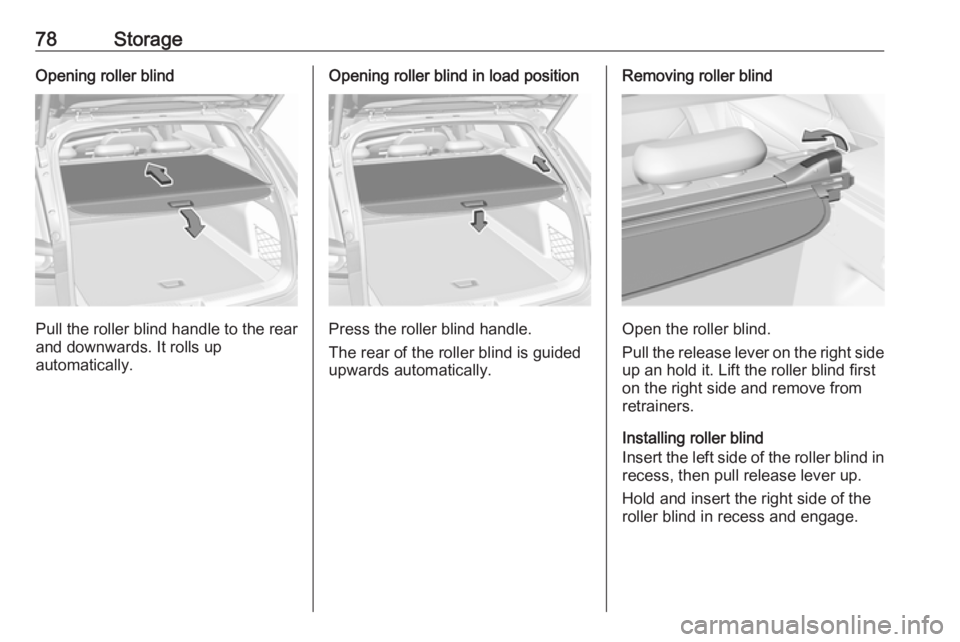 78 Storage

Opening roller blind

Pull the roller blind handle to the rear and downwards. It rolls up automatically.

Opening roller blind in load position

Press the roller blind handle.

The rear of the roller blind is guided upwards automatically.

Removing roller blind

Open the roller blind.

Pull the release lever on the right side up an hold it. Lift the roller blind first on the right side and remove from retrainers.

Installing roller blind
Insert the left side of the roller blind in recess, then pull release lever up.

Hold and insert the right side of the roller blind in recess and engage.

carmanualsonline.info